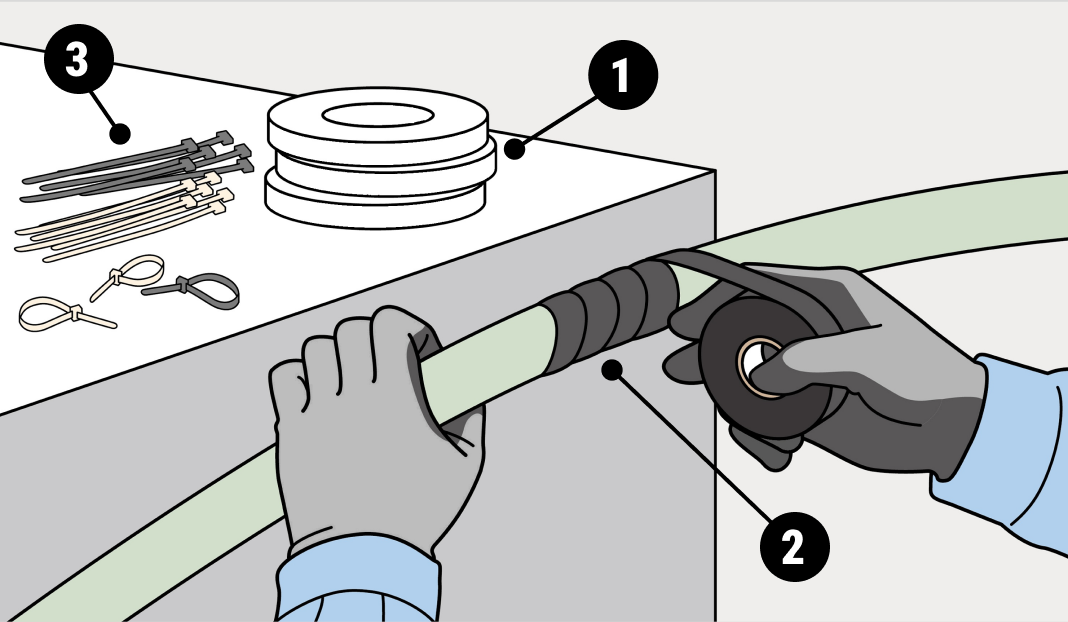 3
1
2