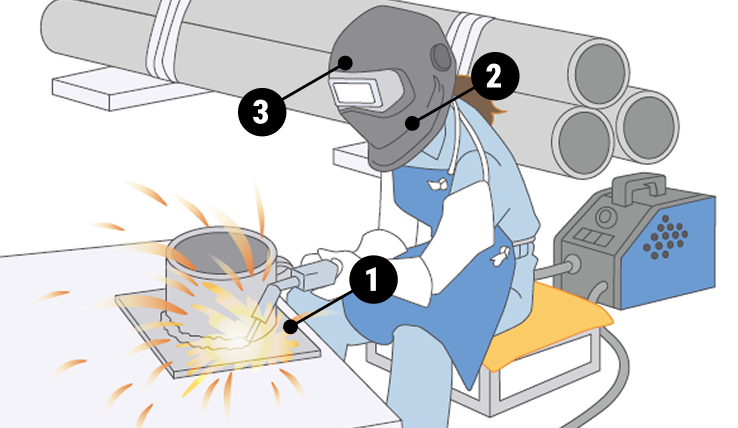 3
2
1