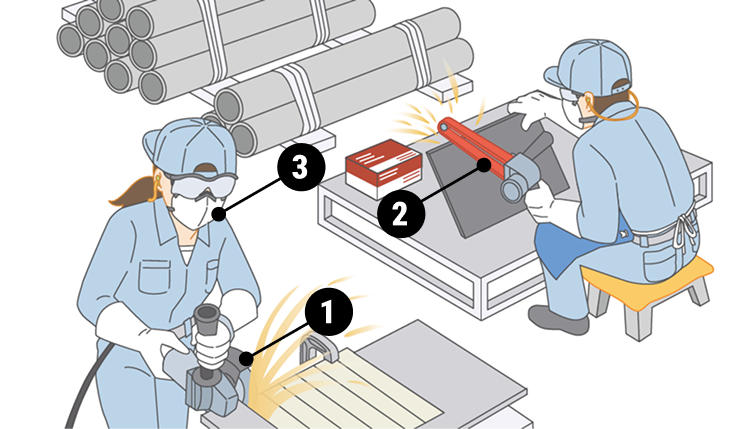 3

2

1