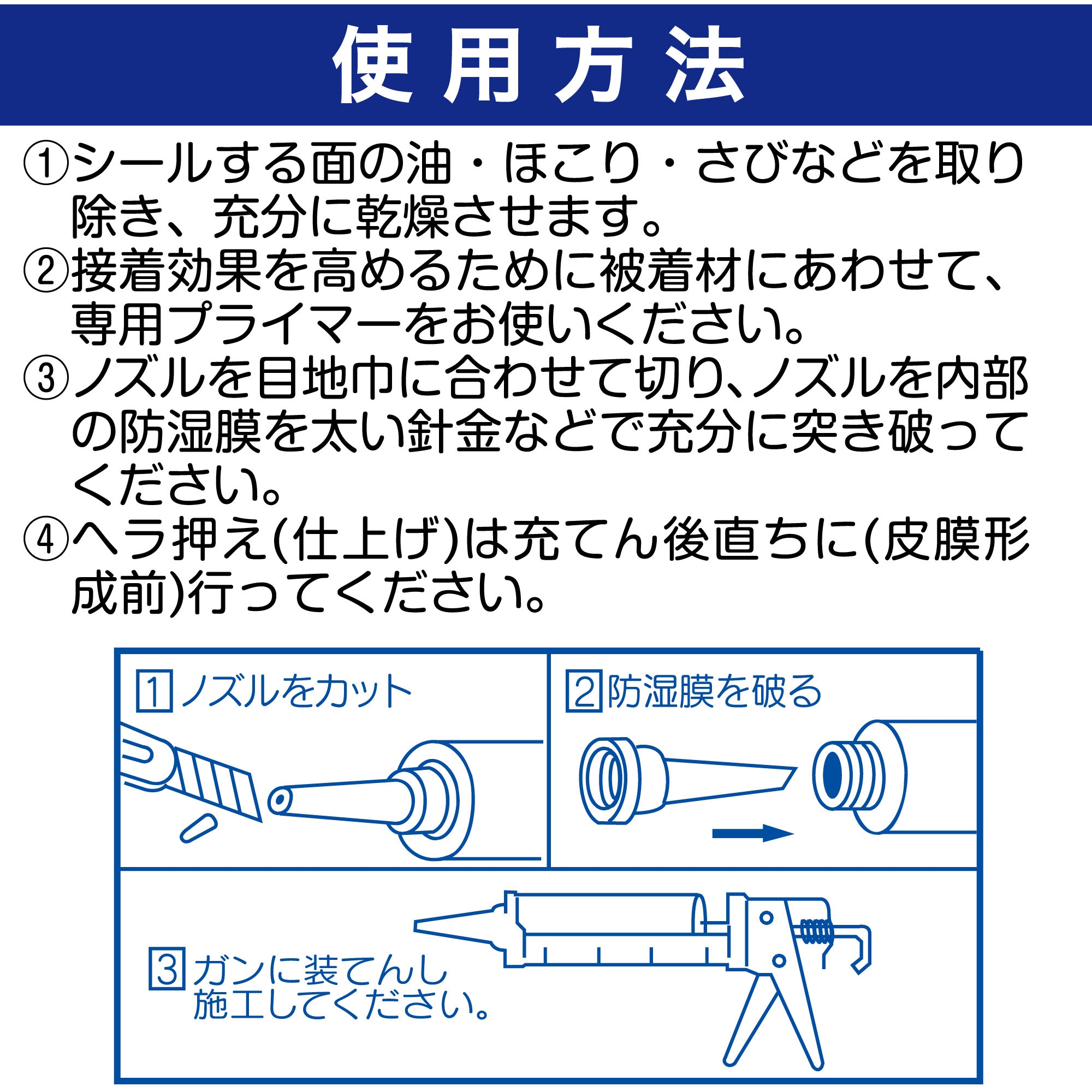 使用方法

①シールする面の油・ほこり・さびなどを取り除き、充分に乾燥させます。

②接着効果を高めるために被着材にあわせて、専用プライマーをお使いください。

③ノズルを目地巾に合わせて切り、ノズルを内部の防湿膜を太い針金などで充分に突き破ってください。

④ヘラ押え(仕上げ)は充てん後直ちに(皮膜形成前)行ってください。

1 ノズルをカット

2 防湿膜を破る

3 ガンに装てんし施工してください。