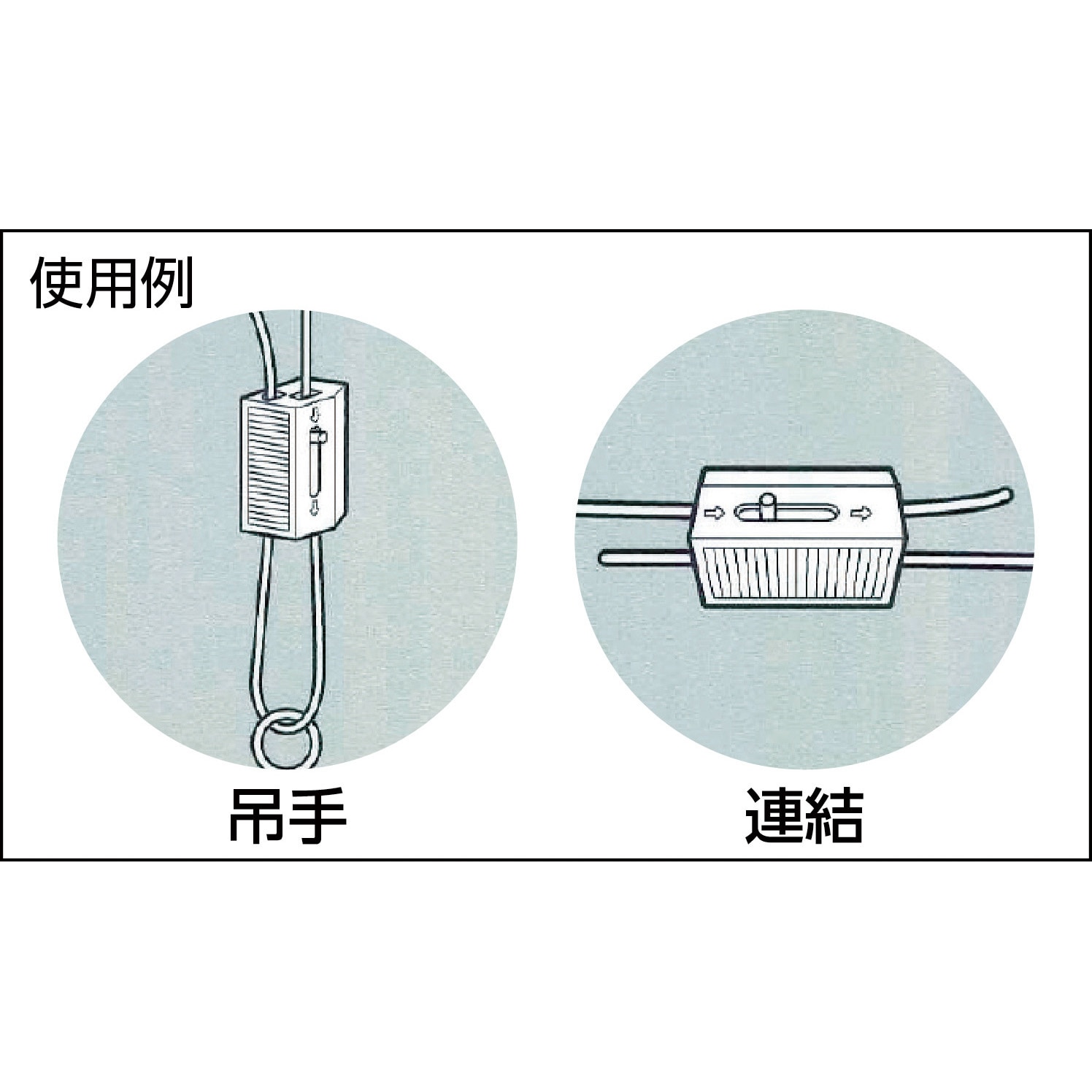 使用例

吊手

連結