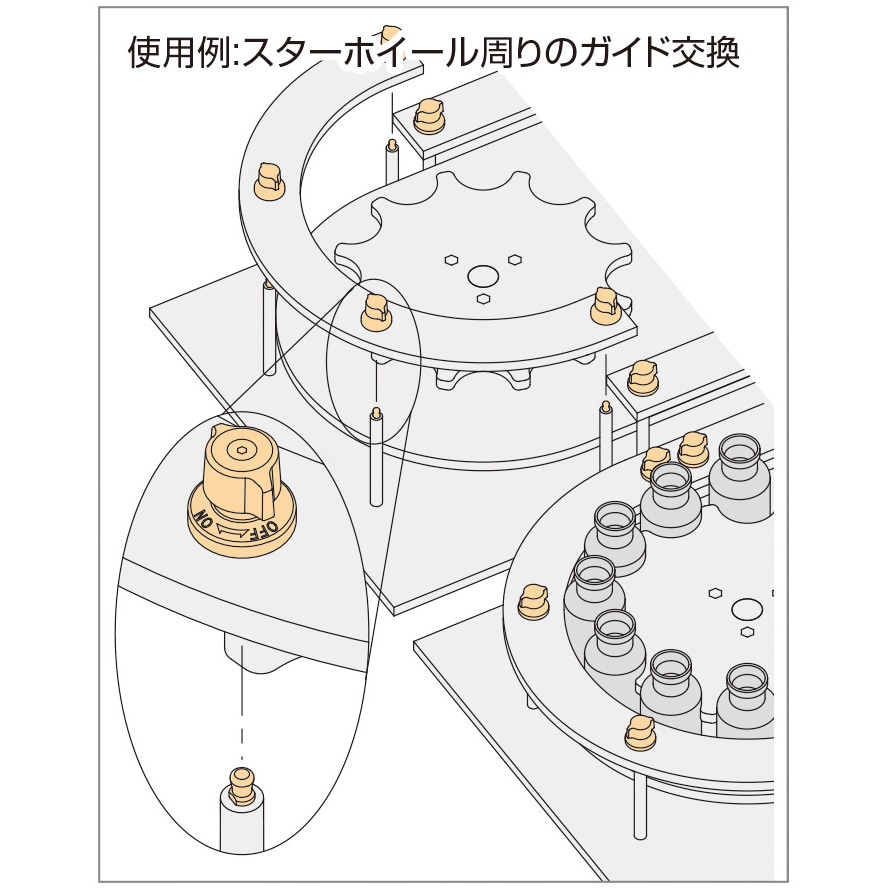 使用例:スターホイール周りのガイド交換

ON OFF