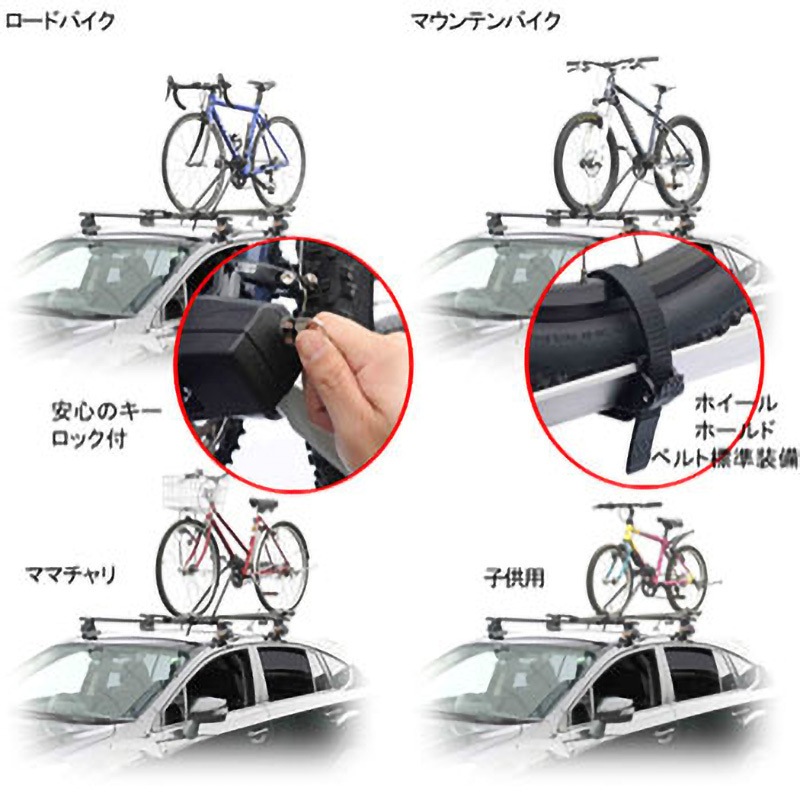 ロードバイク

マウンテンバイク

安心のキーロック付

ホイールホールドベルト標準装備

ママチャリ

子供用