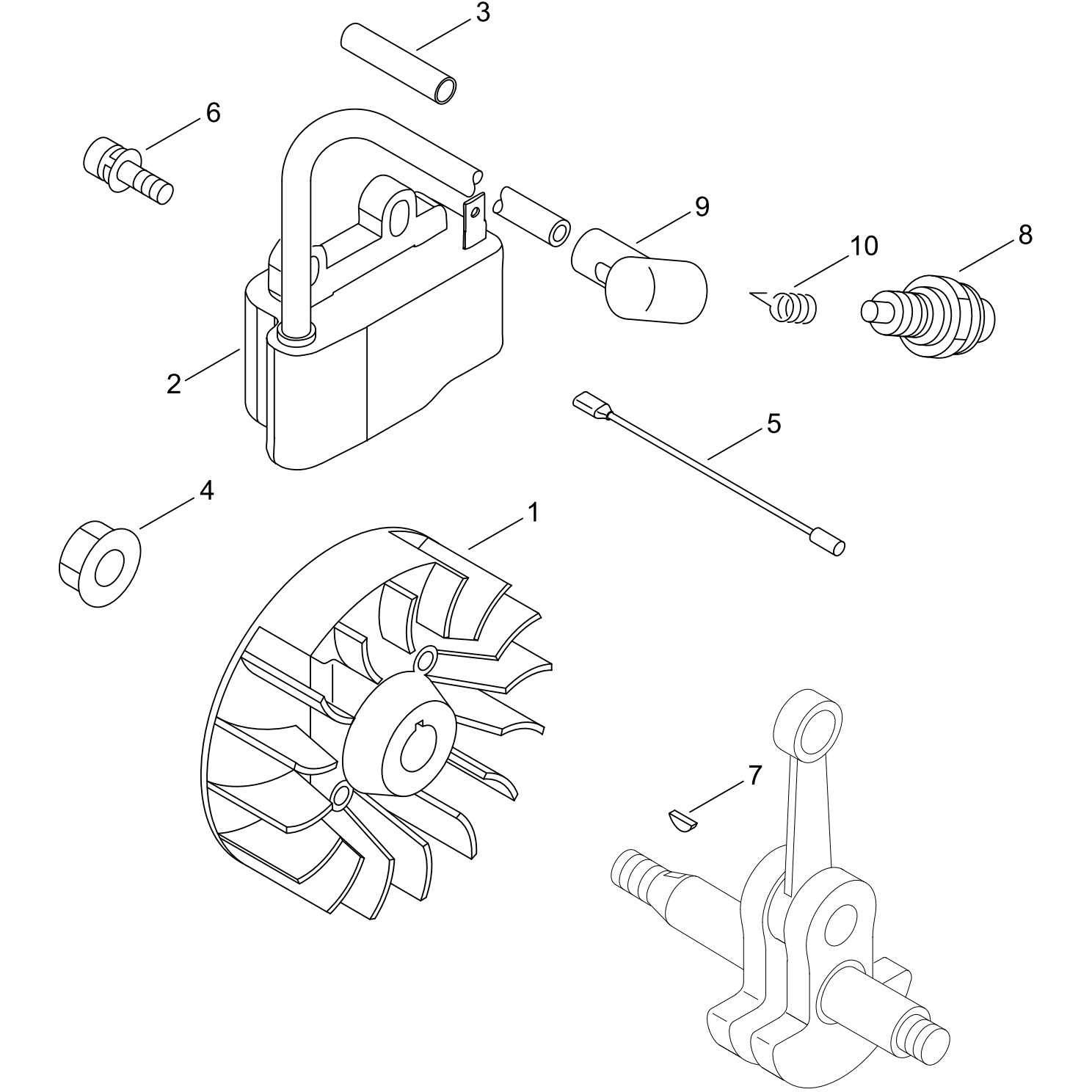 3
6
9
10
8
2
5
4
1
7