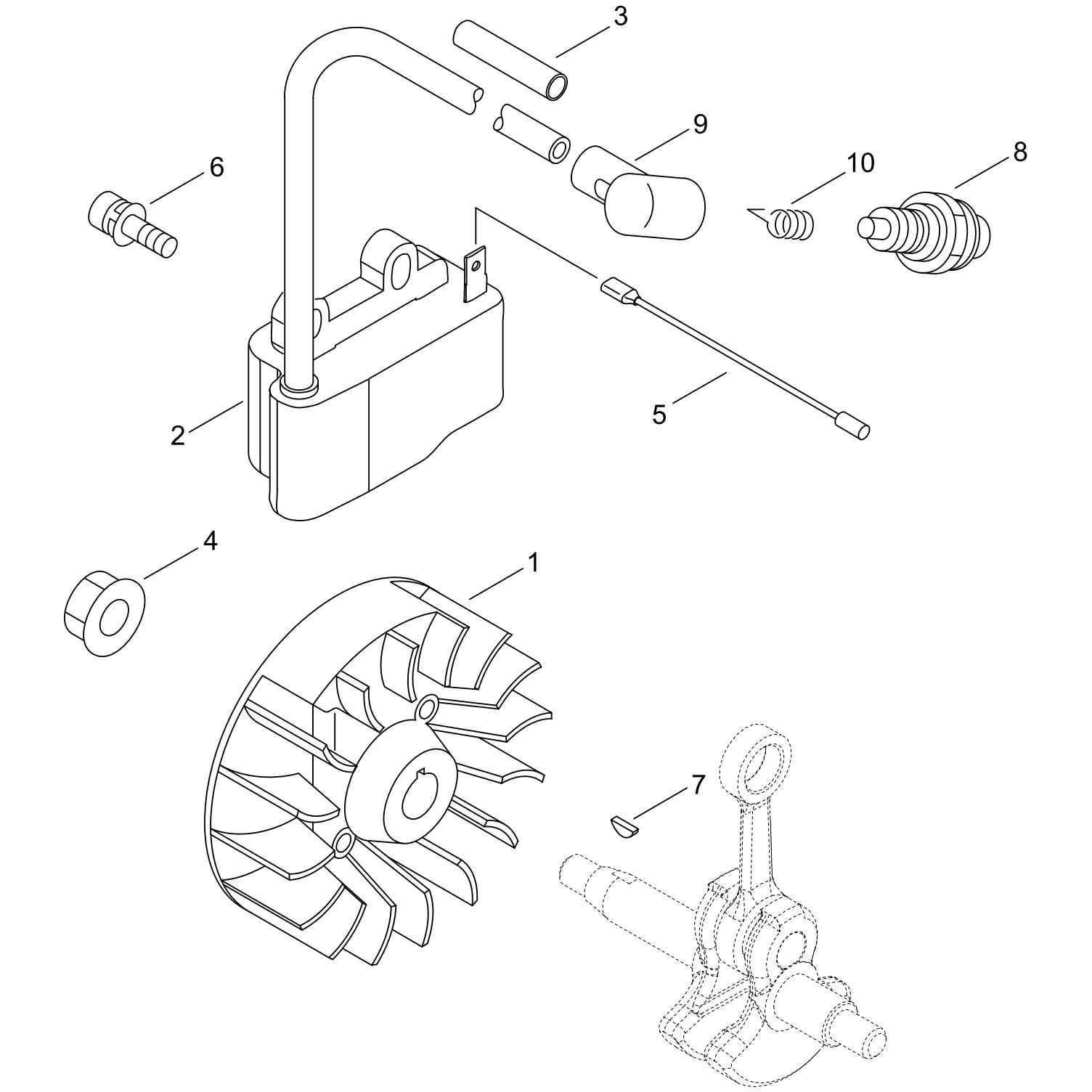 3
9
6
10
8
2
5
4
1
7