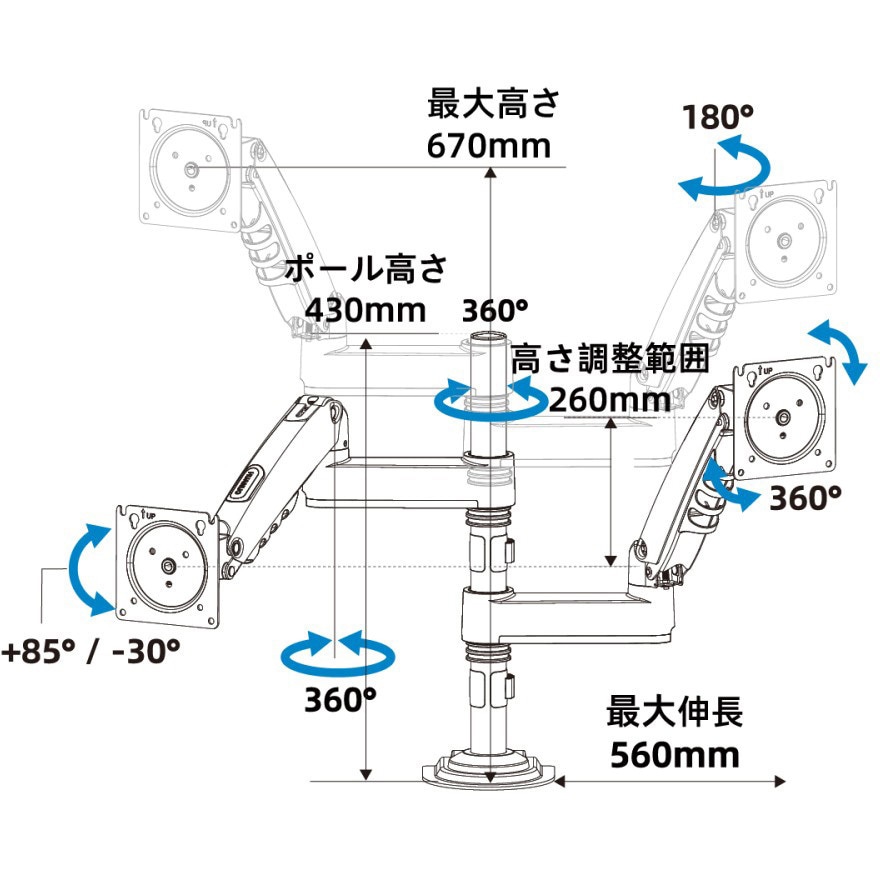 最大高さ
670mm

180°

ポール高さ
430mm

360°

高さ調整範囲
260mm

UP

UP

UP

UP

360°

+85° / -30°

360°

最大伸長
560mm