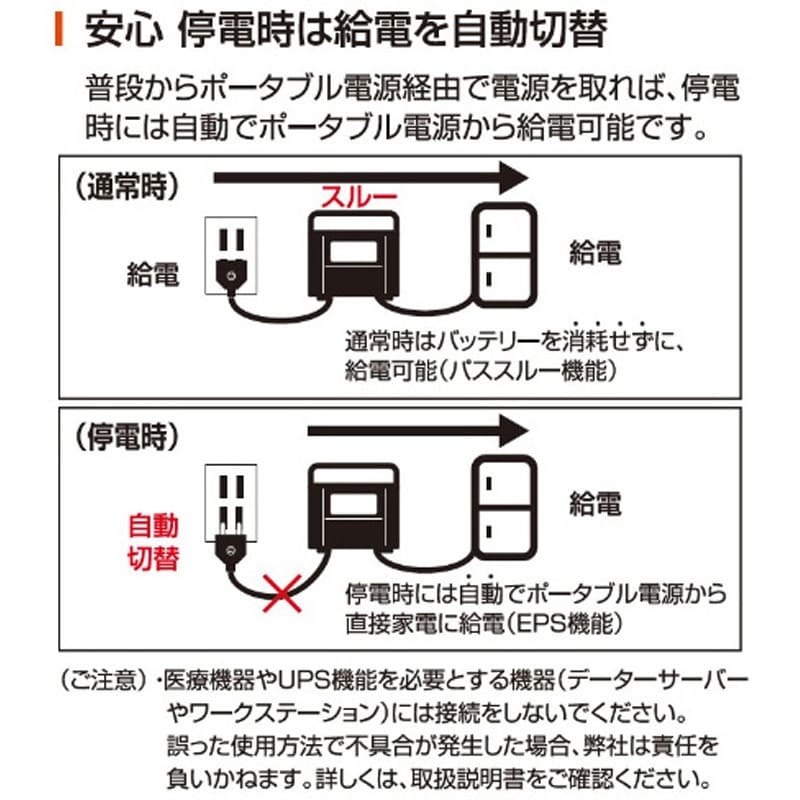 安心 停電時は給電を自動切替

普段からポータブル電源経由で電源を取れば、停電時には自動でポータブル電源から給電可能です。

（通常時）

スルー

給電

給電

通常時はバッテリーを消耗せずに、給電可能（パススルー機能）

（停電時）

自動切替

給電

停電時には自動でポータブル電源から直接家電に給電（EPS機能）

（ご注意）・医療機器やUPS機能を必要とする機器（データーサーバーやワークステーション）には接続をしないでください。誤った使用方法で不具合が発生した場合、弊社は責任を負いかねます。詳しくは、取扱説明書をご確認ください。