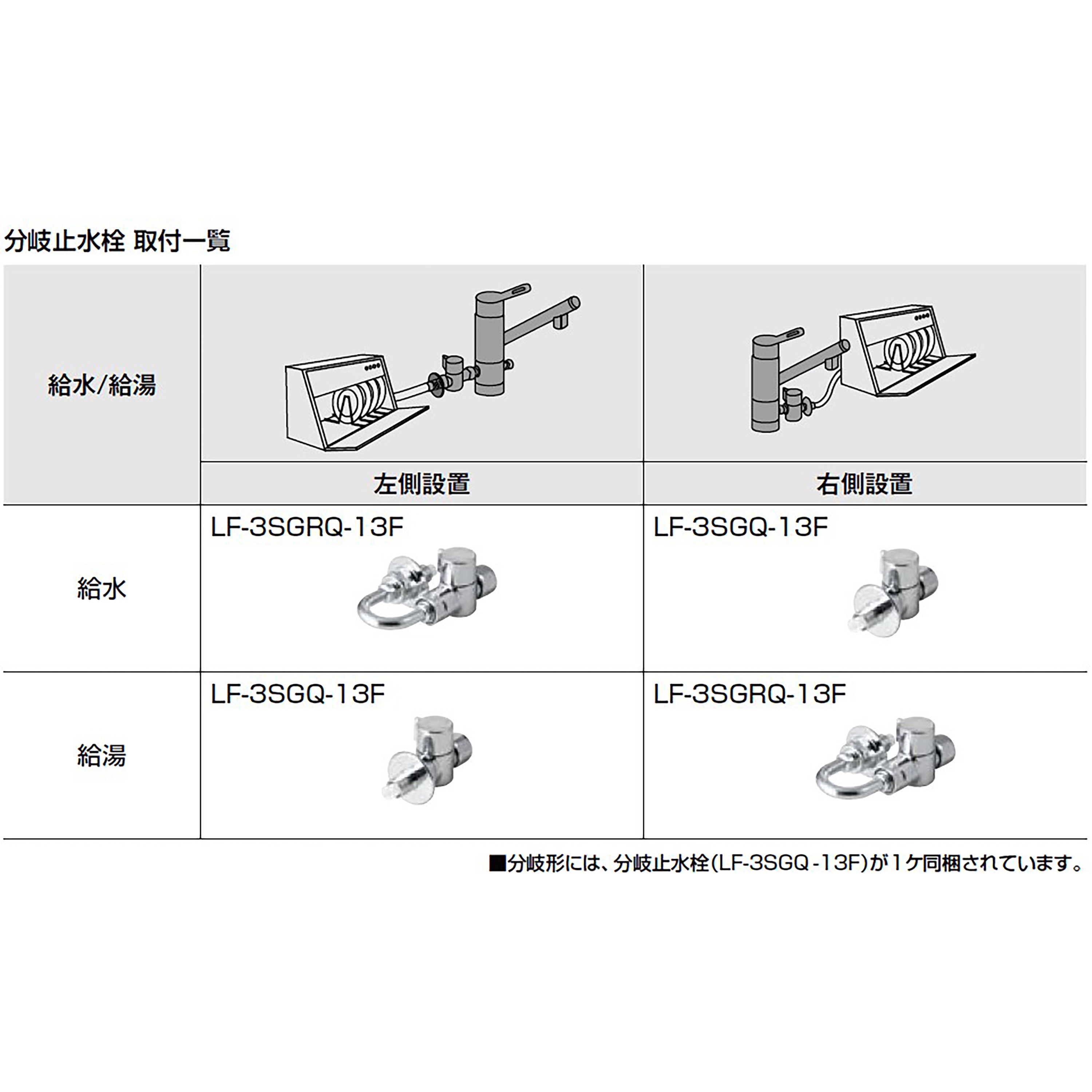 分岐止水栓 取付一覧

| 給水/給湯 | 左側設置 | 右側設置 |
|---|---|---|
| 給水 | LF-3SGRQ-13F | LF-3SGQ-13F |
| 給湯 | LF-3SGQ-13F | LF-3SGRQ-13F |

■分岐形には、分岐止水栓(LF-3SGQ-13F)が1ケ同梱されています。