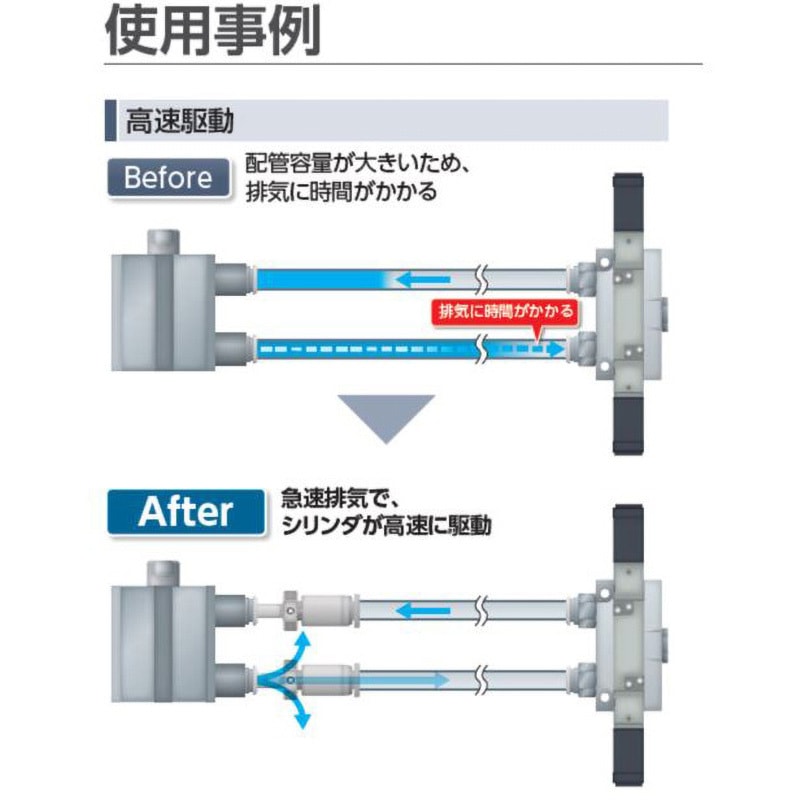 使用事例

高速駆動

Before

配管容量が大きいため、排気に時間がかかる

排気に時間がかかる

After

急速排気で、シリンダが高速に駆動