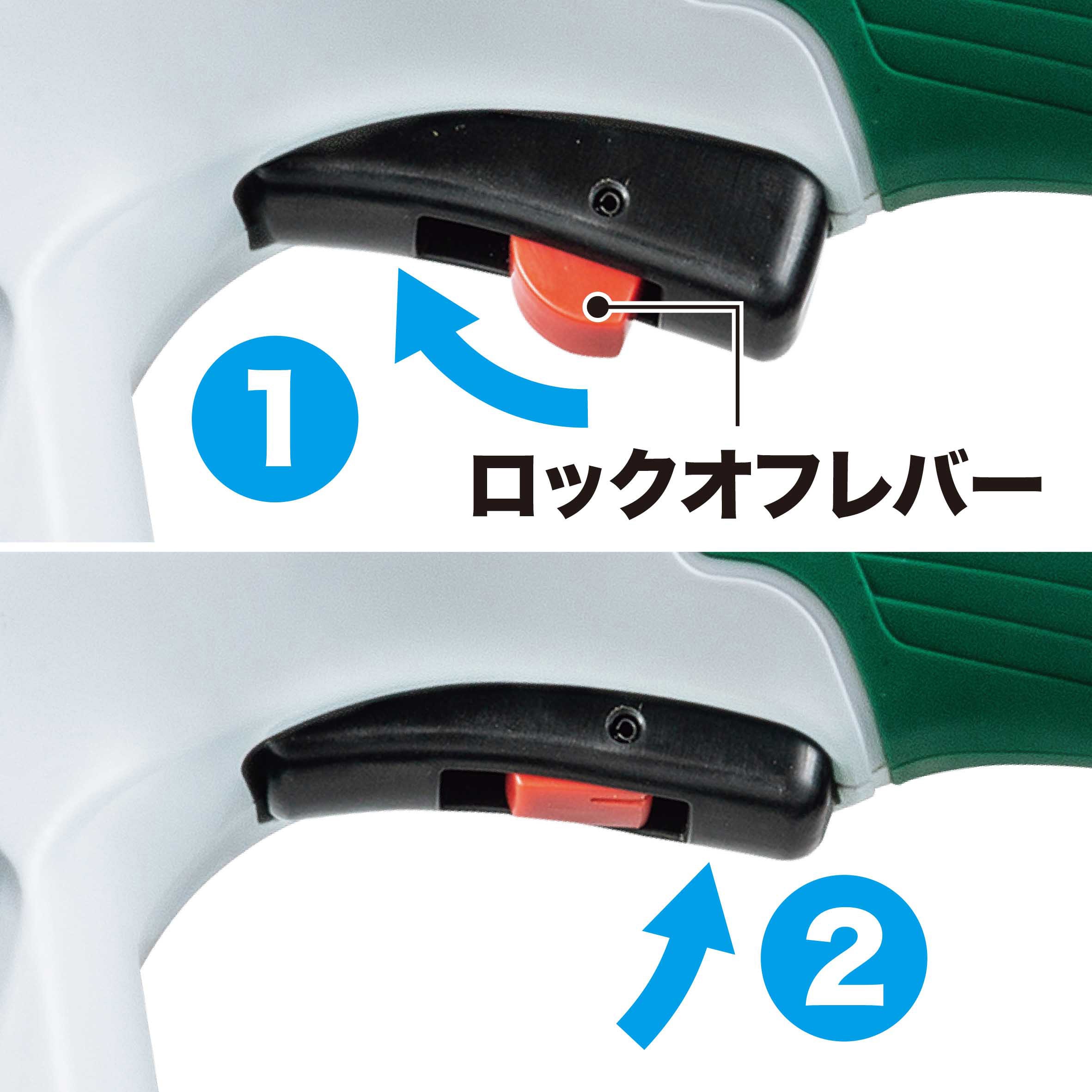 1

ロックオフレバー

2