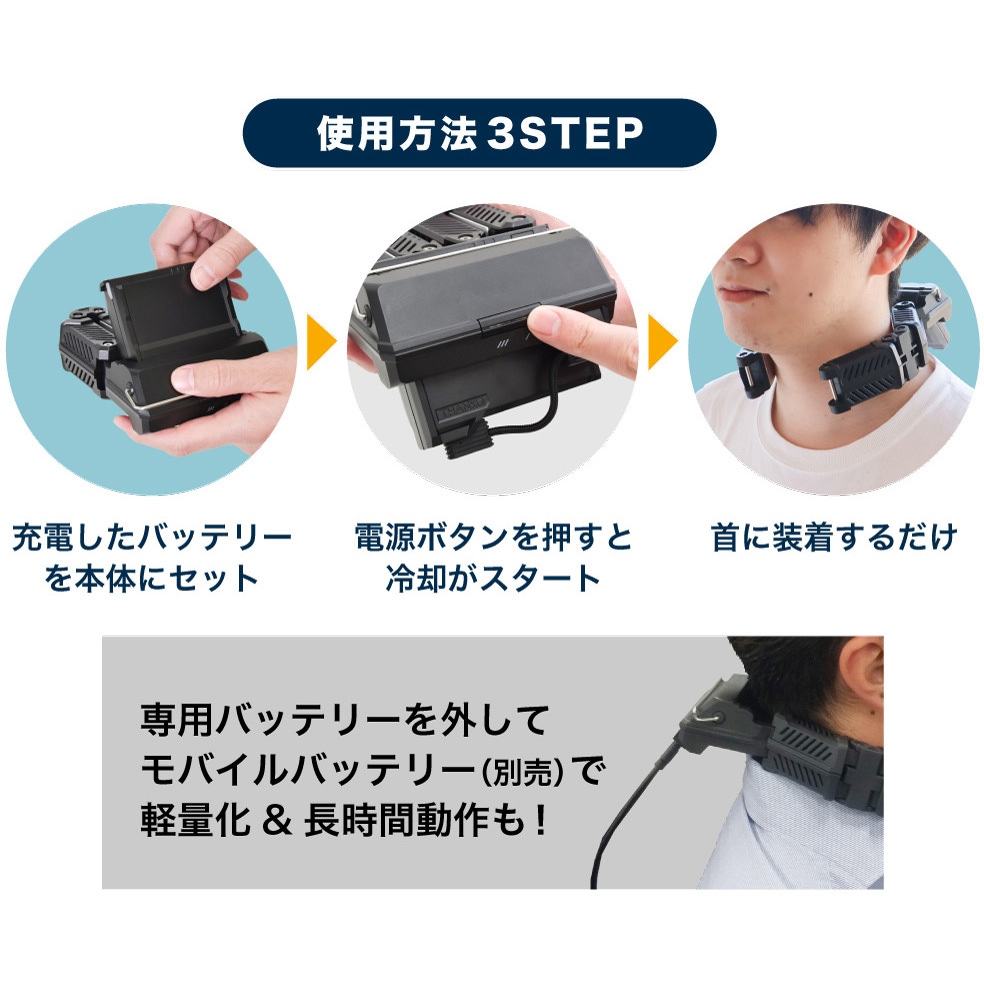 使用方法 3STEP

充電したバッテリーを本体にセット

電源ボタンを押すと冷却がスタート

首に装着するだけ

専用バッテリーを外して
モバイルバッテリー(別売)で
軽量化 & 長時間動作も!