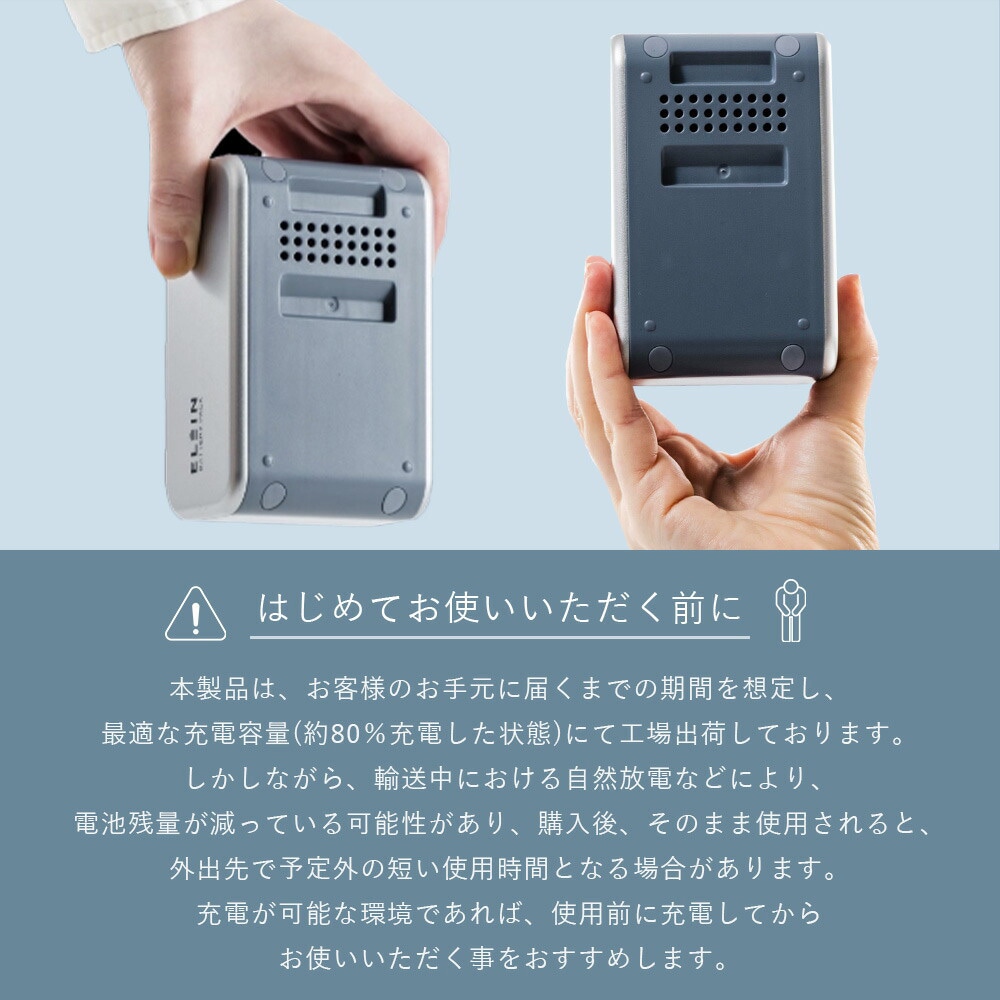 ELSIN

はじめてお使いいただく前に

本製品は、お客様のお手元に届くまでの期間を想定し、
最適な充電容量(約80%充電した状態)にて工場出荷しております。
しかしながら、輸送中における自然放電などにより、
電池残量が減っている可能性があり、購入後、そのまま使用されると、
外出先で予定外の短い使用時間となる場合があります。
充電が可能な環境であれば、使用前に充電してから
お使いいただく事をおすすめします。