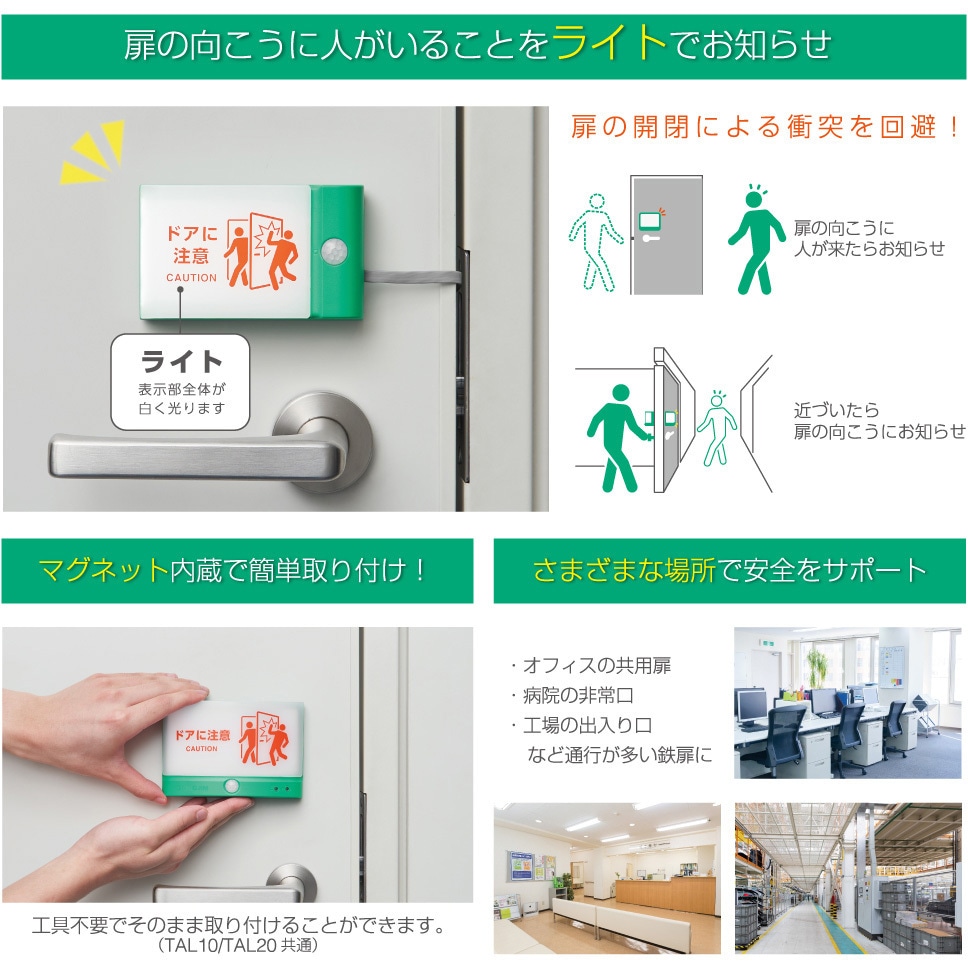 扉の向こうに人がいることをライトでお知らせ

ドアに注意
CAUTION

ライト
表示部全体が白く光ります

扉の開閉による衝突を回避！

扉の向こうに人が来たらお知らせ

近づいたら扉の向こうにお知らせ

マグネット内蔵で簡単取り付け！

ドアに注意
CAUTION

工具不要でそのまま取り付けることができます。
（TAL10/TAL20 共通）

さまざまな場所で安全をサポート

・オフィスの共用扉
・病院の非常口
・工場の出入り口
など通行が多い鉄扉に