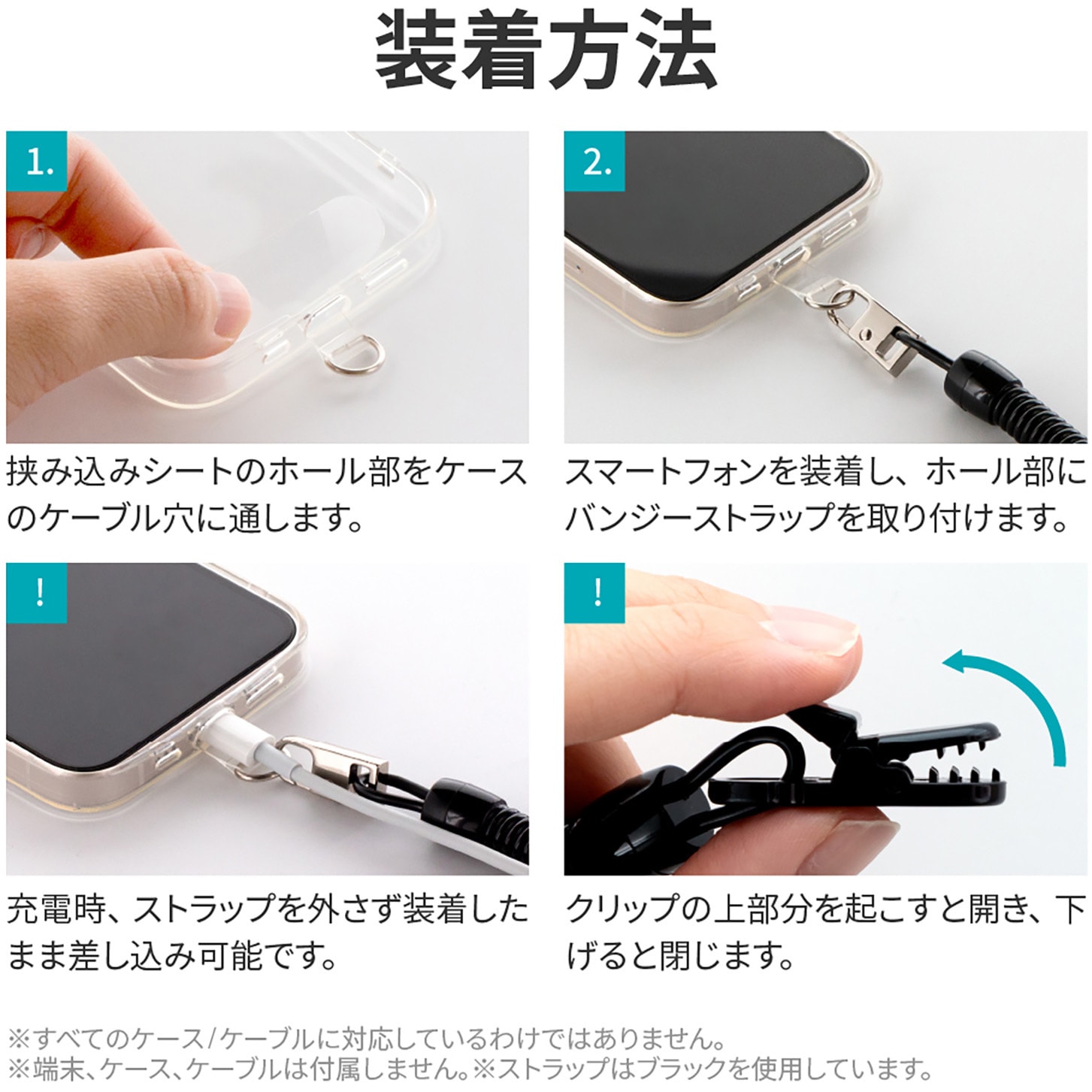 装着方法

1.

挟み込みシートのホール部をケースのケーブル穴に通します。

2.

スマートフォンを装着し、ホール部にバンジーストラップを取り付けます。

!

充電時、ストラップを外さず装着したまま差し込み可能です。

!

クリップの上部分を起こすと開き、下げると閉じます。

※すべてのケース/ケーブルに対応しているわけではありません。
※端末、ケース、ケーブルは付属しません。※ストラップはブラックを使用しています。