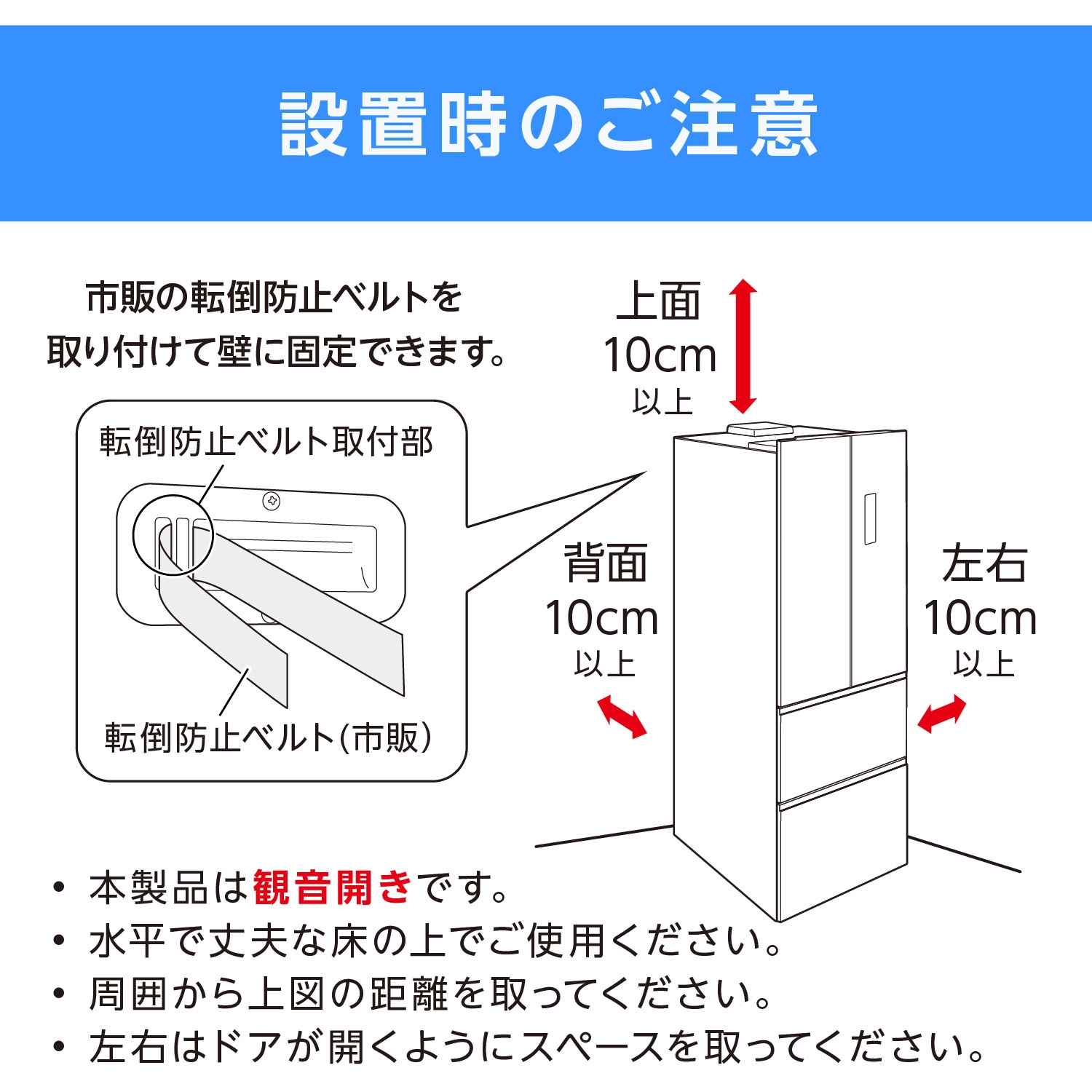 設置時のご注意

市販の転倒防止ベルトを取り付けて壁に固定できます。

転倒防止ベルト取付部

転倒防止ベルト(市販)

上面
10cm
以上

背面
10cm
以上

左右
10cm
以上

• 本製品は観音開きです。
• 水平で丈夫な床の上でご使用ください。
• 周囲から上図の距離を取ってください。
• 左右はドアが開くようにスペースを取ってください。