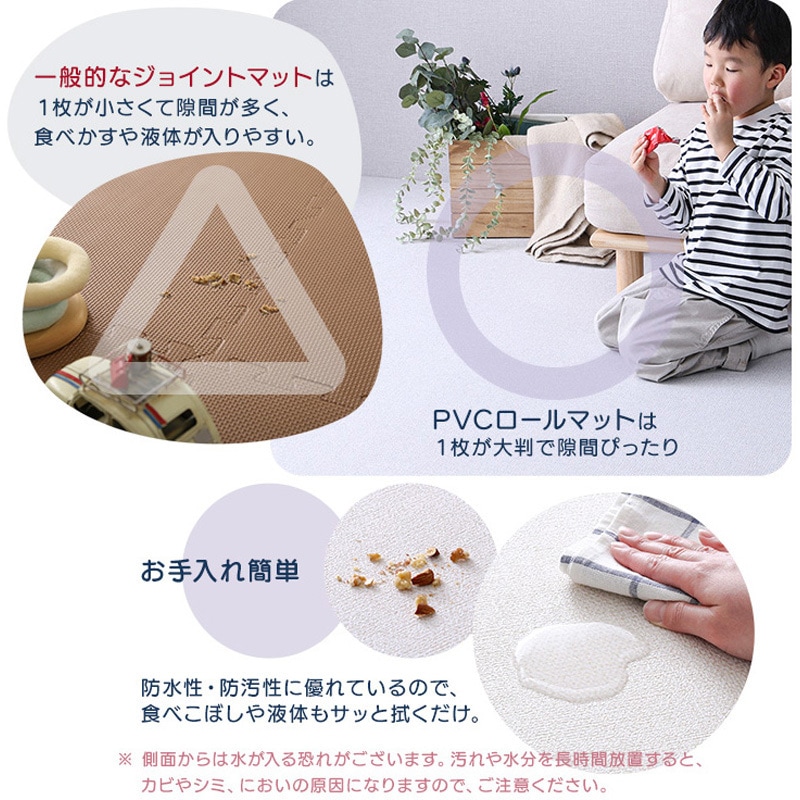 一般的なジョイントマットは
1枚が小さくて隙間が多く、
食べかすや液体が入りやすい。

PVCロールマットは
1枚が大判で隙間ぴったり

お手入れ簡単

防水性・防汚性に優れているので、
食べこぼしや液体もサッと拭くだけ。

※ 側面からは水が入る恐れがございます。汚れや水分を長時間放置すると、カビやシミ、においの原因になりますので、ご注意ください。