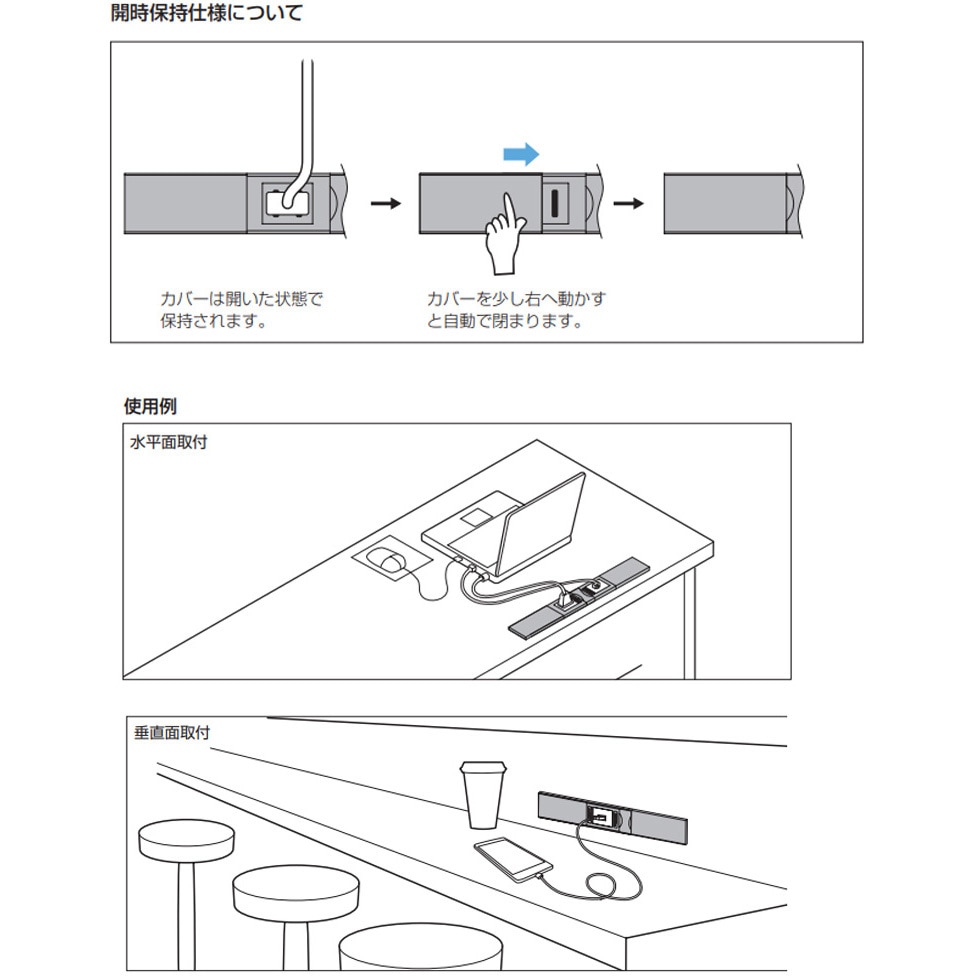 開時保持仕様について

カバーは開いた状態で保持されます。

カバーを少し右へ動かすと自動で閉まります。

使用例

水平面取付

垂直面取付