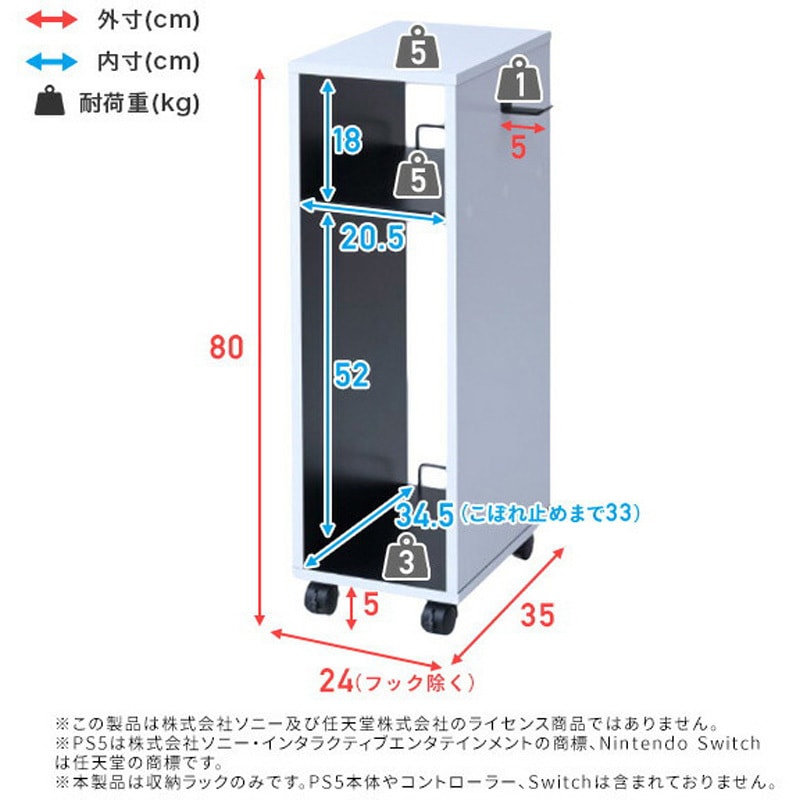 外寸(cm)
内寸(cm)
耐荷重(kg)

5
1
5
18
5
20.5
80
52
34.5(こぼれ止めまで33)
3
5
35
24(フック除く)

※この製品は株式会社ソニー及び任天堂株式会社のライセンス商品ではありません。
※PS5は株式会社ソニー・インタラクティブエンタテインメントの商標、Nintendo Switchは任天堂の商標です。
※本製品は収納ラックのみです。PS5本体やコントローラー、Switchは含まれておりません。