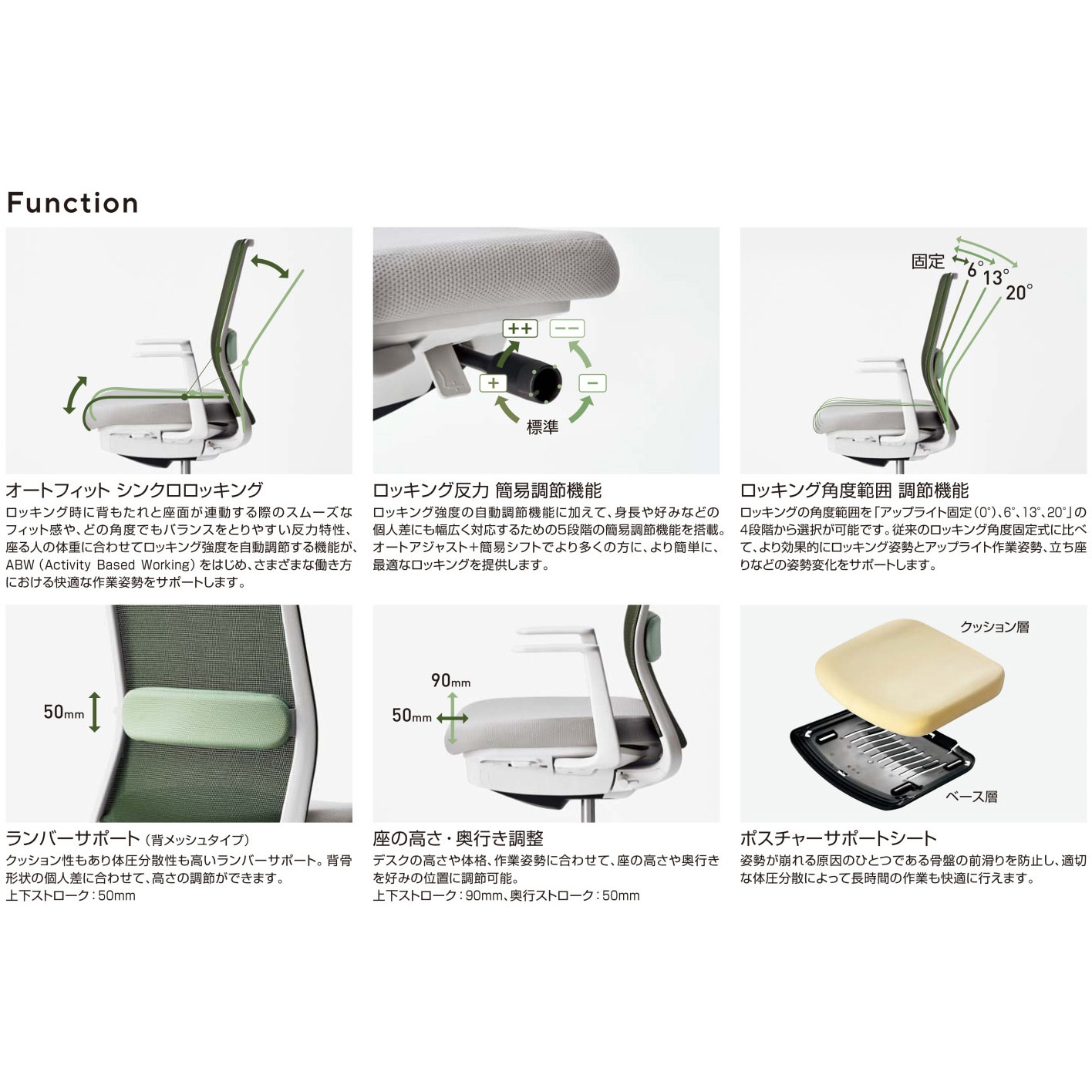 Function

オートフィット シンクロロッキング
ロッキング時に背もたれと座面が連動する際のスムーズなフィット感や、どの角度でもバランスをとりやすい反力特性、座る人の体重に合わせてロッキング強度を自動調節する機能が、ABW（Activity Based Working）をはじめ、さまざまな働き方における快適な作業姿勢をサポートします。

++
−−
+
−
標準

ロッキング反力 簡易調節機能
ロッキング強度の自動調節機能に加えて、身長や好みなどの個人差にも幅広く対応するための5段階の簡易調節機能を搭載。オートアジャスト＋簡易シフトでより多くの方に、より簡単に、最適なロッキングを提供します。

固定
6°
13°
20°

ロッキング角度範囲 調節機能
ロッキングの角度範囲を「アップライト固定（0°）、6°、13°、20°」の4段階から選択が可能です。従来のロッキング角度固定式に比べて、より効果的にロッキング姿勢とアップライト作業姿勢、立ち座りなどの姿勢変化をサポートします。

50mm

ランバーサポート（背メッシュタイプ）
クッション性もあり体圧分散性も高いランバーサポート。背骨形状の個人差に合わせて、高さの調節ができます。
上下ストローク：50mm

90mm
50mm

座の高さ・奥行き調整
デスクの高さや体格、作業姿勢に合わせて、座の高さや奥行きを好みの位置に調節可能。
上下ストローク：90mm、奥行ストローク：50mm

クッション層
ベース層

ポスチャーサポートシート
姿勢が崩れる原因のひとつである骨盤の前滑りを防止し、適切な体圧分散によって長時間の作業も快適に行えます。