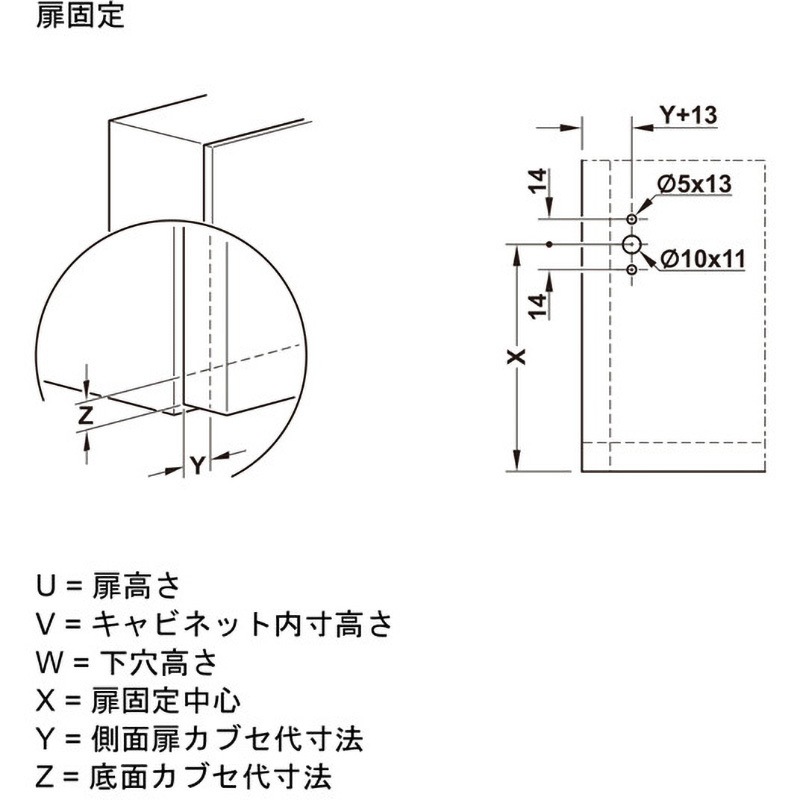 扉固定

Z

Y

Y+13

14

Ø5x13

Ø10x11

14

X

U = 扉高さ
V = キャビネット内寸高さ
W = 下穴高さ
X = 扉固定中心
Y = 側面扉カブセ代寸法
Z = 底面カブセ代寸法