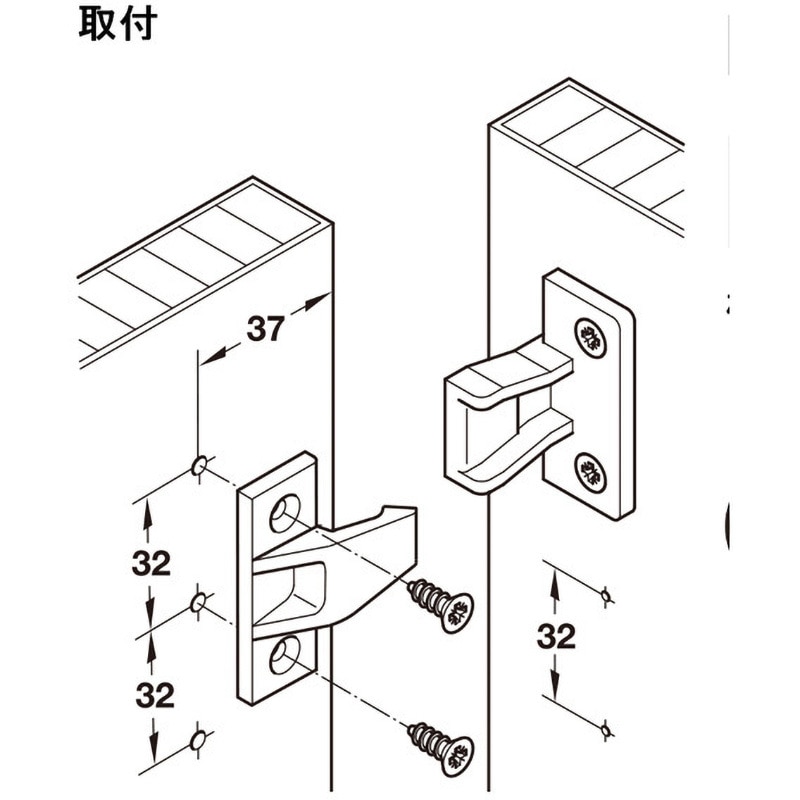 取付

37

32

32

32