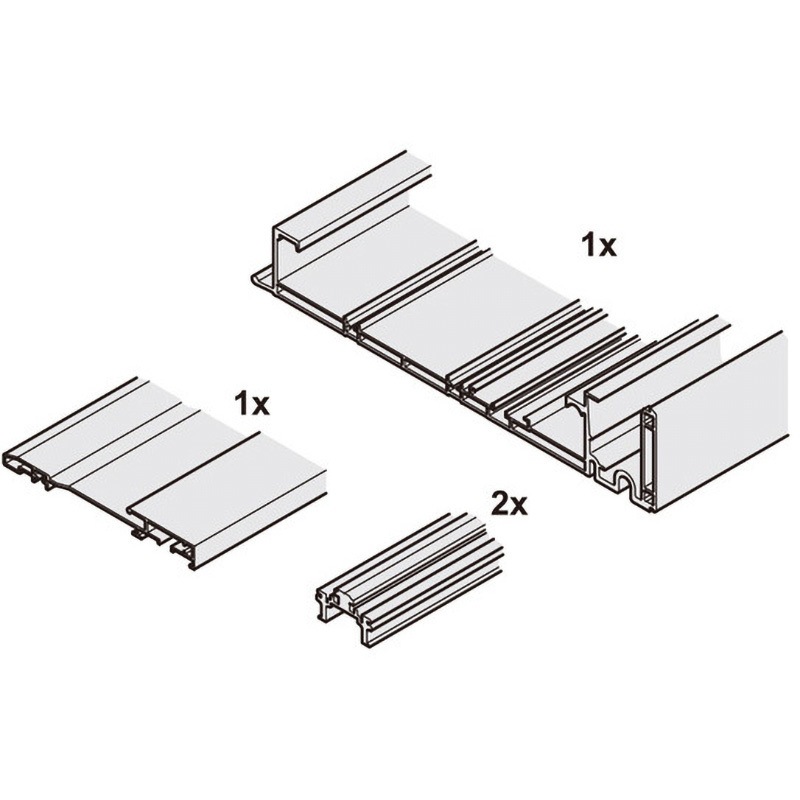 1x

1x

2x