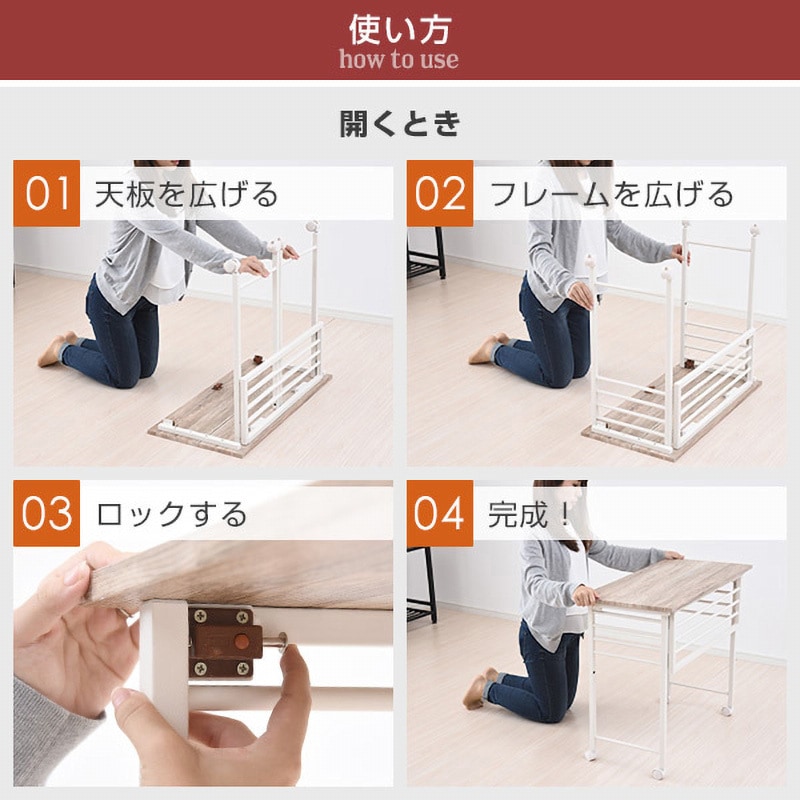 使い方
how to use

開くとき

01 天板を広げる

02 フレームを広げる

03 ロックする

04 完成！