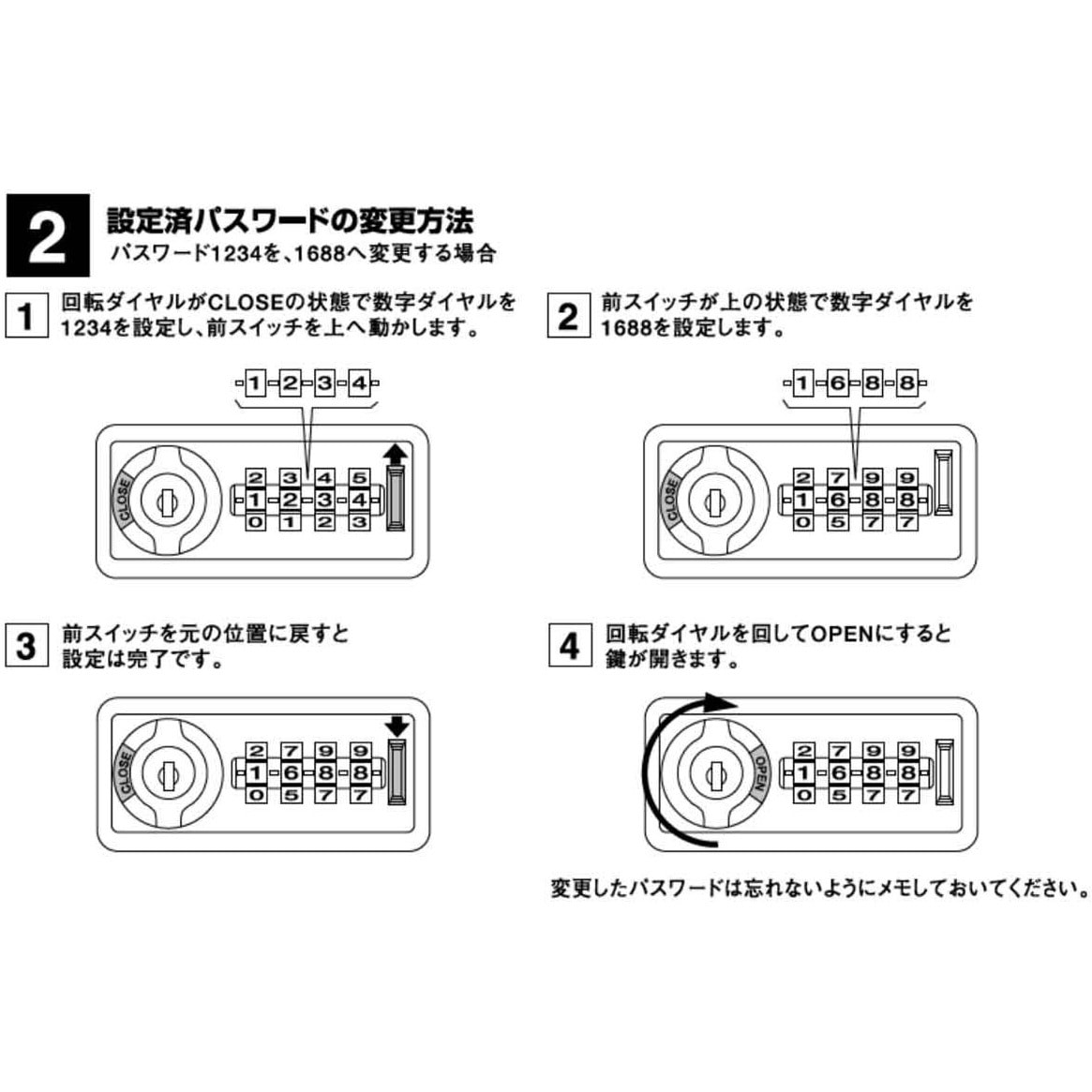 2

設定済パスワードの変更方法

パスワード1234を、1688へ変更する場合

1 回転ダイヤルがCLOSEの状態で数字ダイヤルを1234を設定し、前スイッチを上へ動かします。

1 2 3 4

CLOSE

2 3 4 5
1 2 3 4
0 1 2 3

2 前スイッチが上の状態で数字ダイヤルを1688を設定します。

1 6 8 8

CLOSE

2 7 9 9
1 6 8 8
0 5 7 7

3 前スイッチを元の位置に戻すと設定は完了です。

CLOSE

2 7 9 9
1 6 8 8
0 5 7 7

4 回転ダイヤルを回してOPENにすると鍵が開きます。

OPEN

2 7 9 9
1 6 8 8
0 5 7 7

変更したパスワードは忘れないようにメモしておいてください。