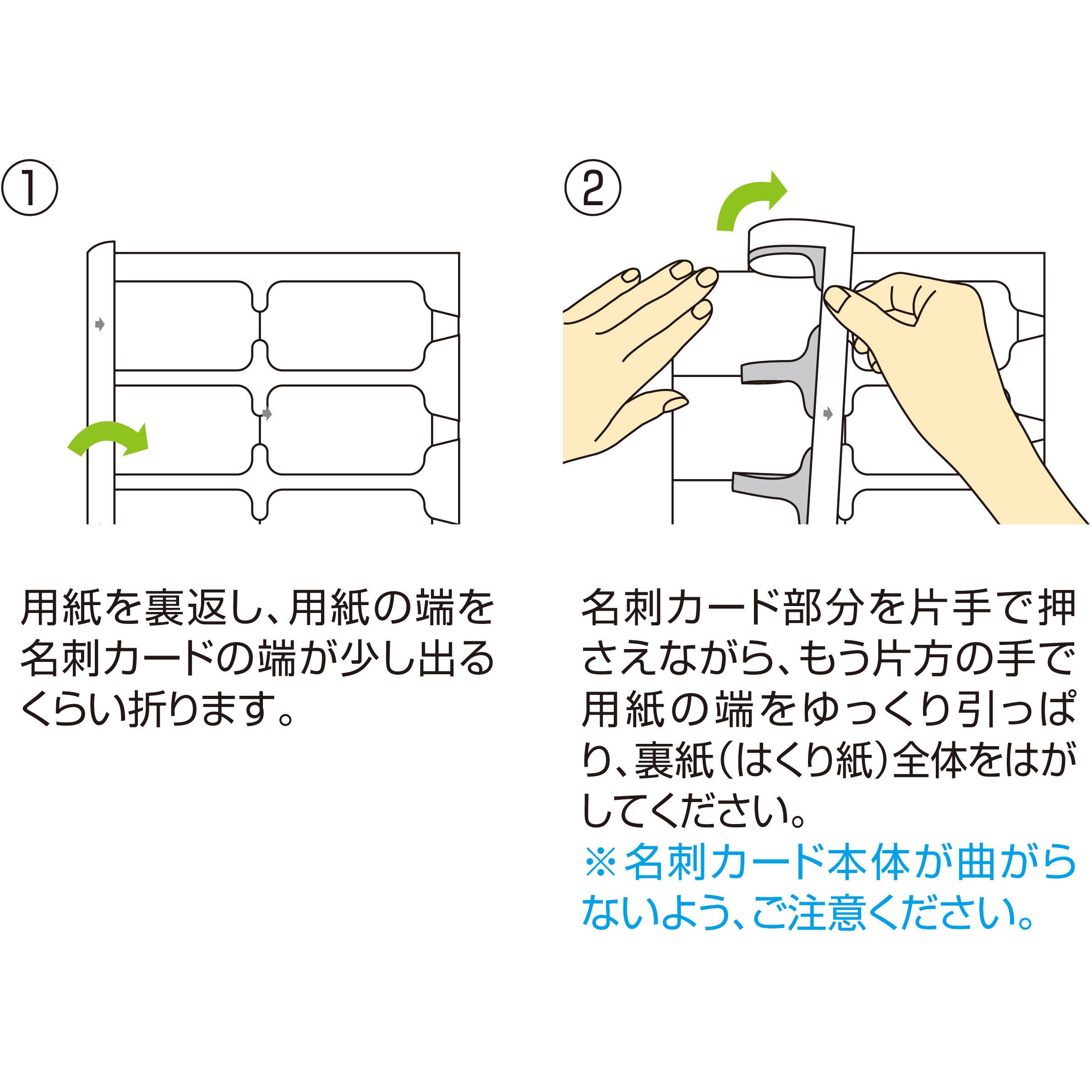 ①

用紙を裏返し、用紙の端を名刺カードの端が少し出るくらい折ります。

②

名刺カード部分を片手で押さえながら、もう片方の手で用紙の端をゆっくり引っぱり、裏紙（はくり紙）全体をはがしてください。

※名刺カード本体が曲がらないよう、ご注意ください。