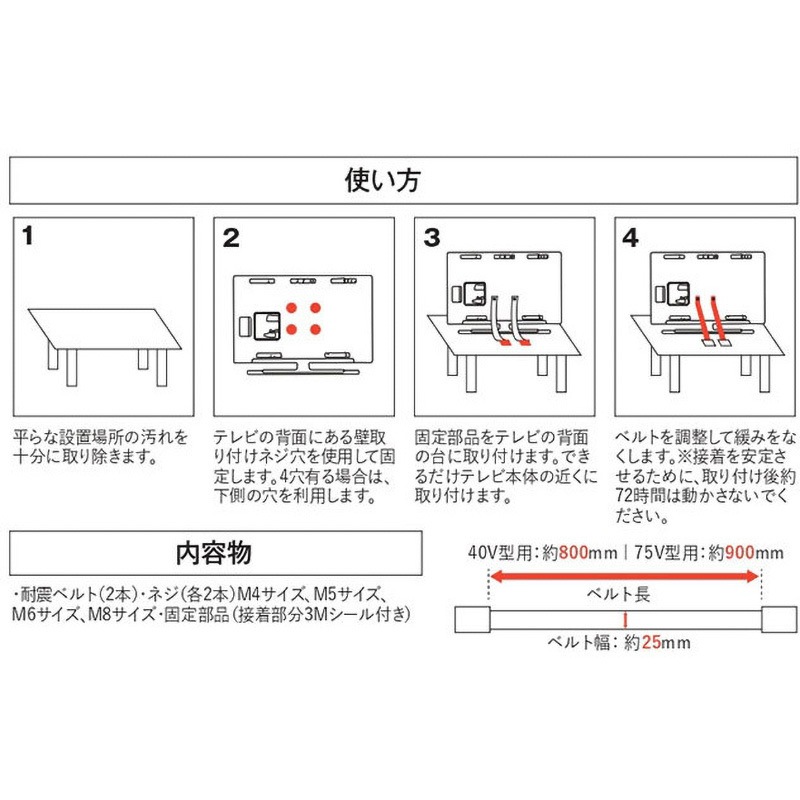 使い方

1

平らな設置場所の汚れを十分に取り除きます。

2

テレビの背面にある壁取り付けネジ穴を使用して固定します。4穴有る場合は、下側の穴を利用します。

3

固定部品をテレビの背面の台に取り付けます。できるだけテレビ本体の近くに取り付けます。

4

ベルトを調整して緩みをなくします。※接着を安定させるために、取り付け後約72時間は動かさないでください。

内容物

・耐震ベルト(2本)・ネジ(各2本)M4サイズ、M5サイズ、M6サイズ、M8サイズ・固定部品(接着部分3Mシール付き)

40V型用：約800mm | 75V型用：約900mm

ベルト長

ベルト幅：約25mm