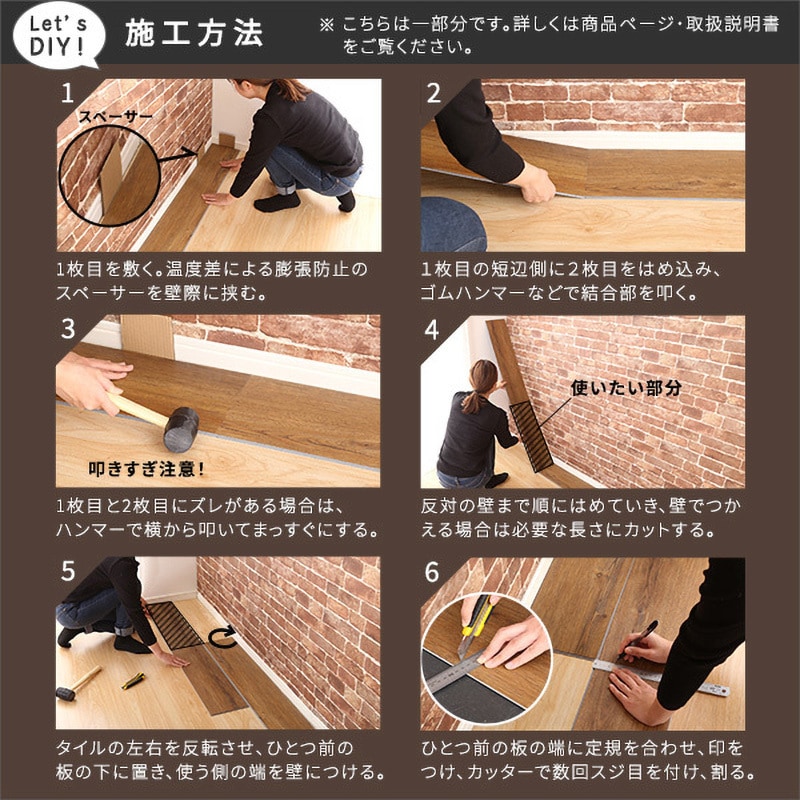 Let's DIY!

施工方法

※ こちらは一部分です。詳しくは商品ページ・取扱説明書をご覧ください。

1

スペーサー

1枚目を敷く。温度差による膨張防止のスペーサーを壁際に挟む。

2

1枚目の短辺側に2枚目をはめ込み、ゴムハンマーなどで結合部を叩く。

3

叩きすぎ注意!

1枚目と2枚目にズレがある場合は、ハンマーで横から叩いてまっすぐにする。

4

使いたい部分

反対の壁まで順にはめていき、壁でつかえる場合は必要な長さにカットする。

5

タイルの左右を反転させ、ひとつ前の板の下に置き、使う側の端を壁につける。

6

ひとつ前の板の端に定規を合わせ、印をつけ、カッターで数回スジ目を付け、割る。