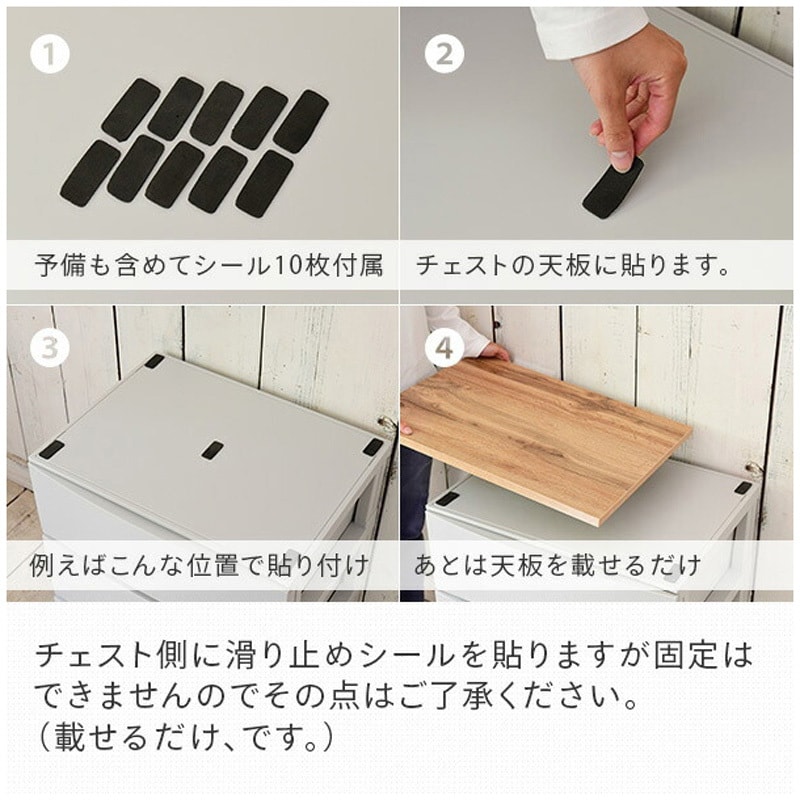 1

予備も含めてシール10枚付属

2

チェストの天板に貼ります。

3

例えばこんな位置で貼り付け

4

あとは天板を載せるだけ

チェスト側に滑り止めシールを貼りますが固定はできませんのでその点はご了承ください。
（載せるだけ、です。）