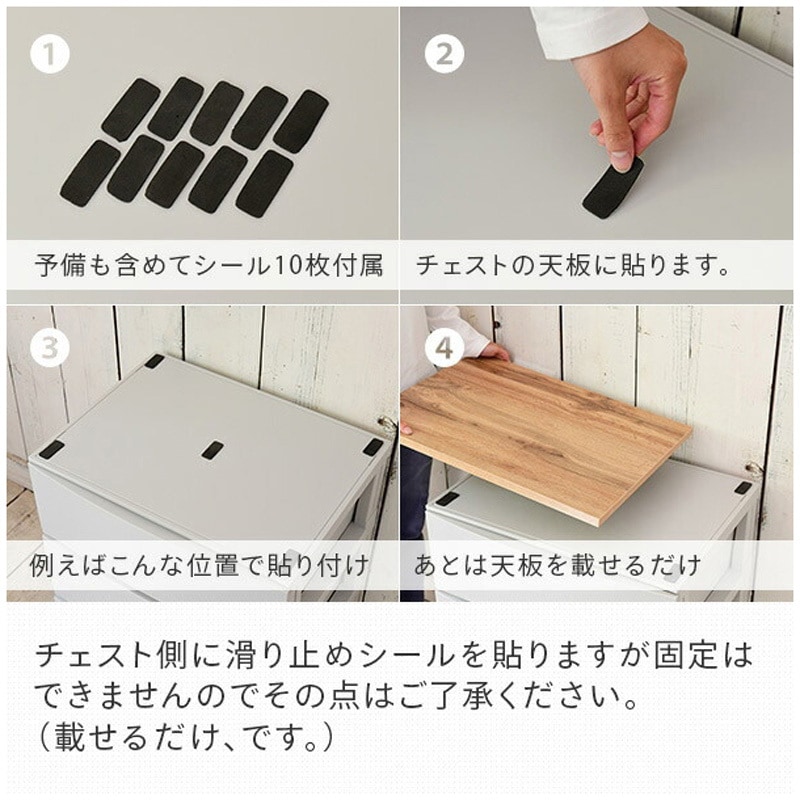 1

予備も含めてシール10枚付属

2

チェストの天板に貼ります。

3

例えばこんな位置で貼り付け

4

あとは天板を載せるだけ

チェスト側に滑り止めシールを貼りますが固定はできませんのでその点はご了承ください。
（載せるだけ、です。）