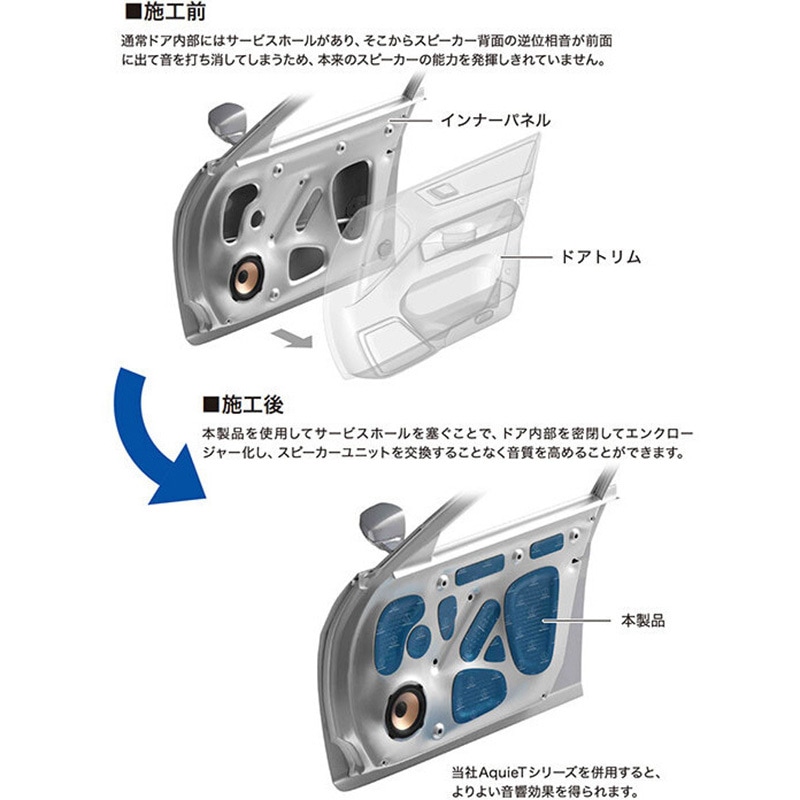 ■施工前
通常ドア内部にはサービスホールがあり、そこからスピーカー背面の逆位相音が前面に出て音を打ち消してしまうため、本来のスピーカーの能力を発揮しきれていません。

インナーパネル

ドアトリム

■施工後
本製品を使用してサービスホールを塞ぐことで、ドア内部を密閉してエンクロージャー化し、スピーカーユニットを交換することなく音質を高めることができます。

本製品

当社AquieTシリーズを併用すると、よりよい音響効果を得られます。