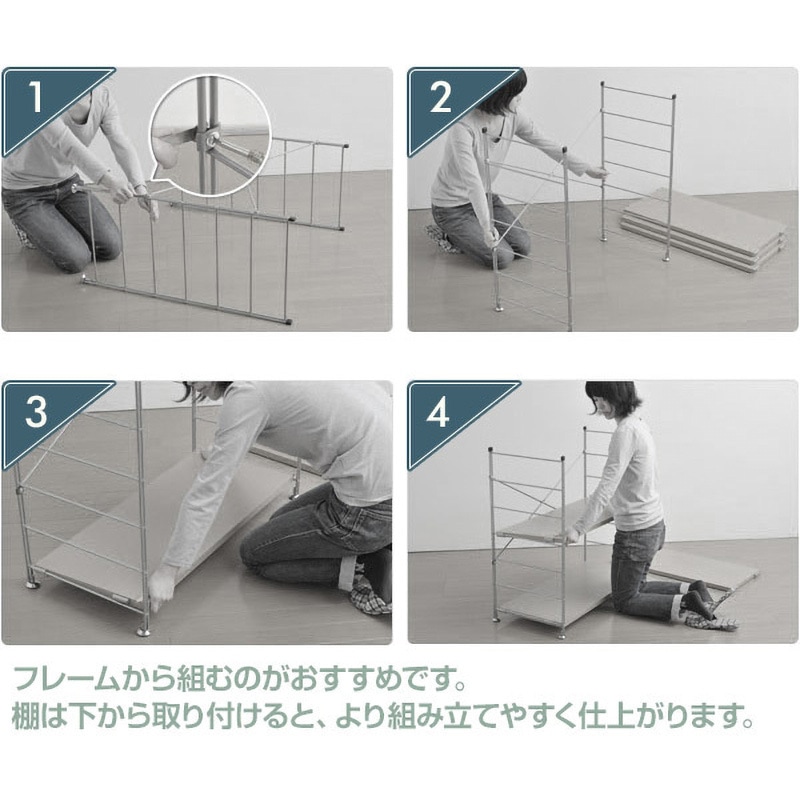 1

2

3

4

フレームから組むのがおすすめです。
棚は下から取り付けると、より組み立てやすく仕上がります。