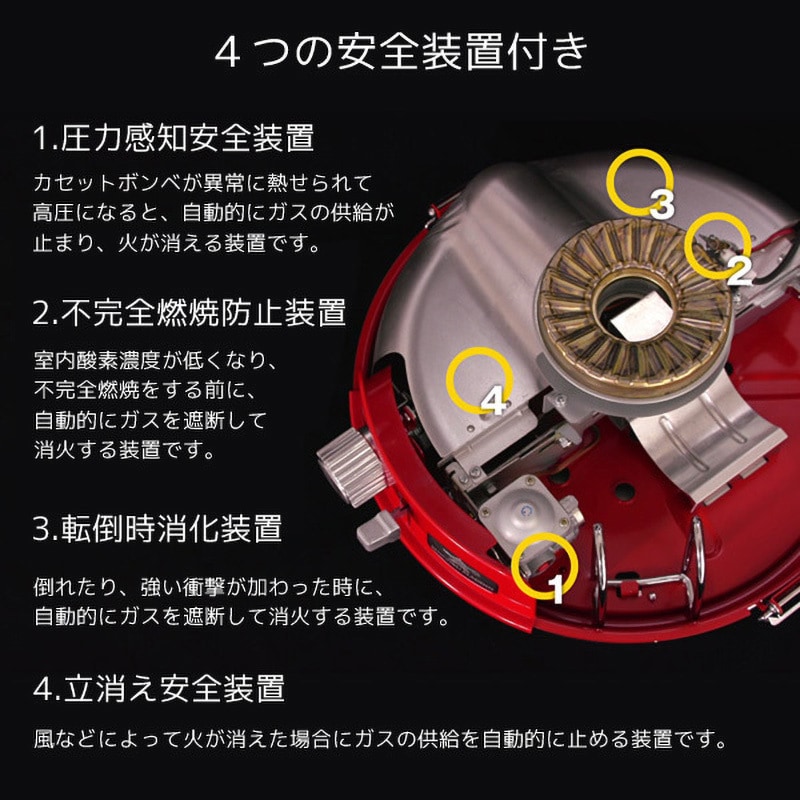 ４つの安全装置付き

1.圧力感知安全装置

カセットボンベが異常に熱せられて高圧になると、自動的にガスの供給が止まり、火が消える装置です。

2.不完全燃焼防止装置

室内酸素濃度が低くなり、不完全燃焼をする前に、自動的にガスを遮断して消火する装置です。

3.転倒時消化装置

倒れたり、強い衝撃が加わった時に、自動的にガスを遮断して消火する装置です。

4.立消え安全装置

風などによって火が消えた場合にガスの供給を自動的に止める装置です。

3
2
4
1