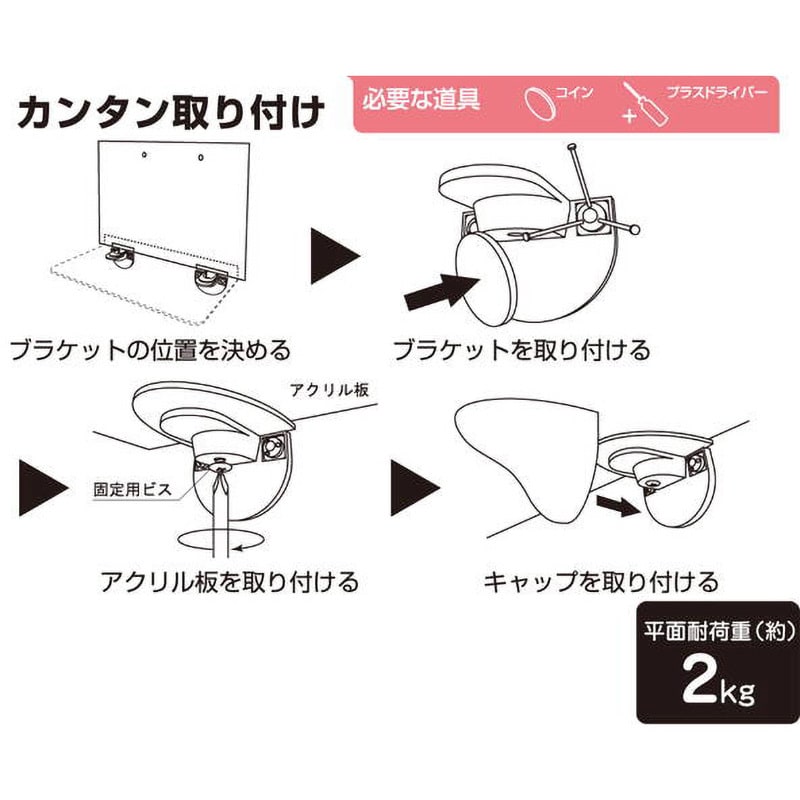 カンタン取り付け

必要な道具 コイン プラスドライバー

ブラケットの位置を決める

ブラケットを取り付ける

アクリル板

固定用ビス

アクリル板を取り付ける

キャップを取り付ける

平面耐荷重（約）
2kg