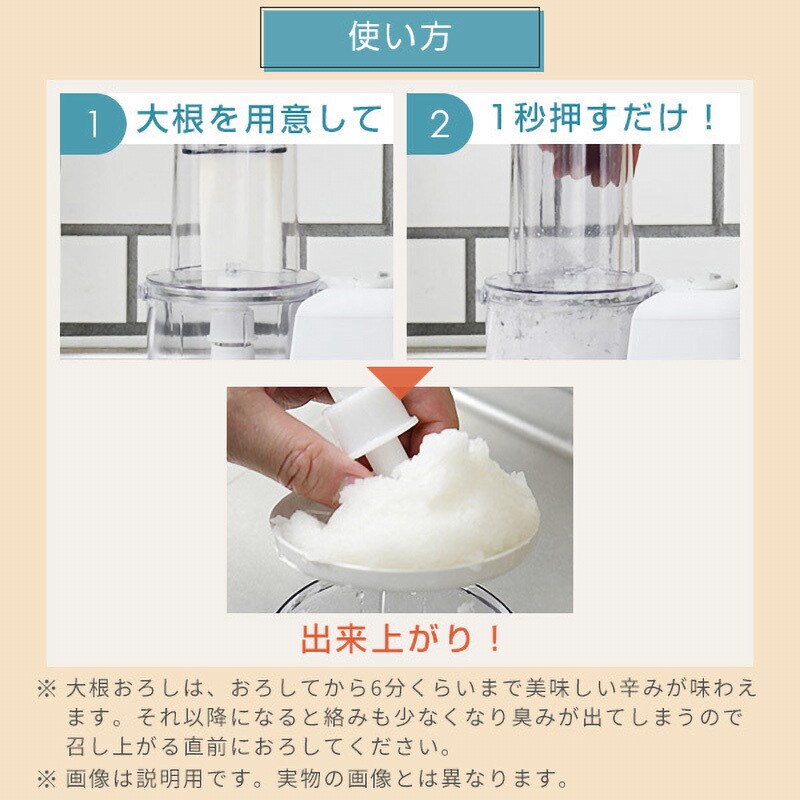 使い方

1 大根を用意して

2 1秒押すだけ！

出来上がり！

※ 大根おろしは、おろしてから6分くらいまで美味しい辛みが味わえます。それ以降になると絡みも少なくなり臭みが出てしまうので召し上がる直前におろしてください。

※ 画像は説明用です。実物の画像とは異なります。