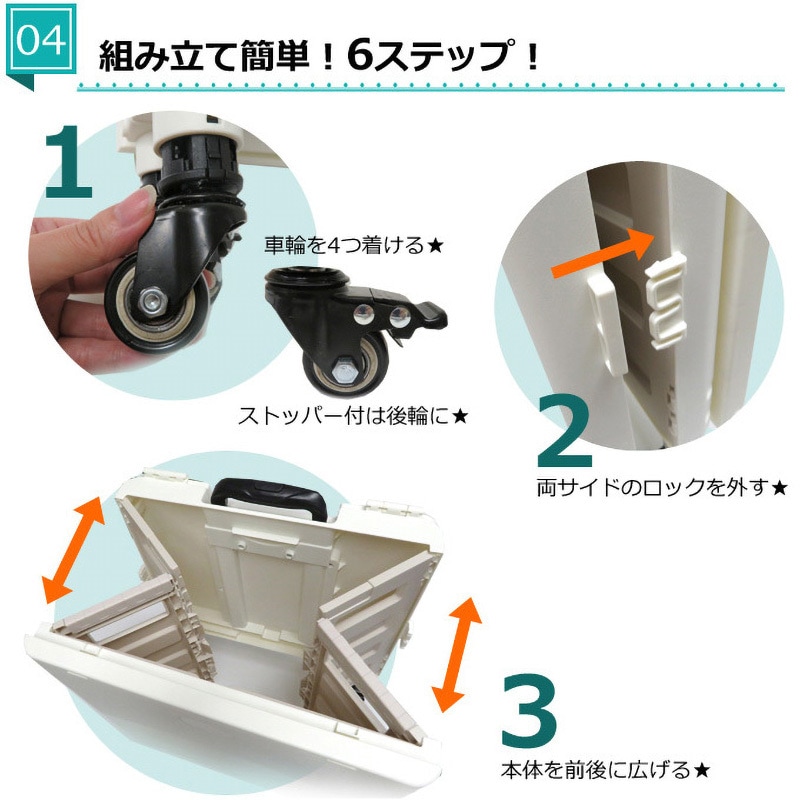 04

組み立て簡単！6ステップ！

1

車輪を4つ着ける★

ストッパー付は後輪に★

2

両サイドのロックを外す★

3

本体を前後に広げる★