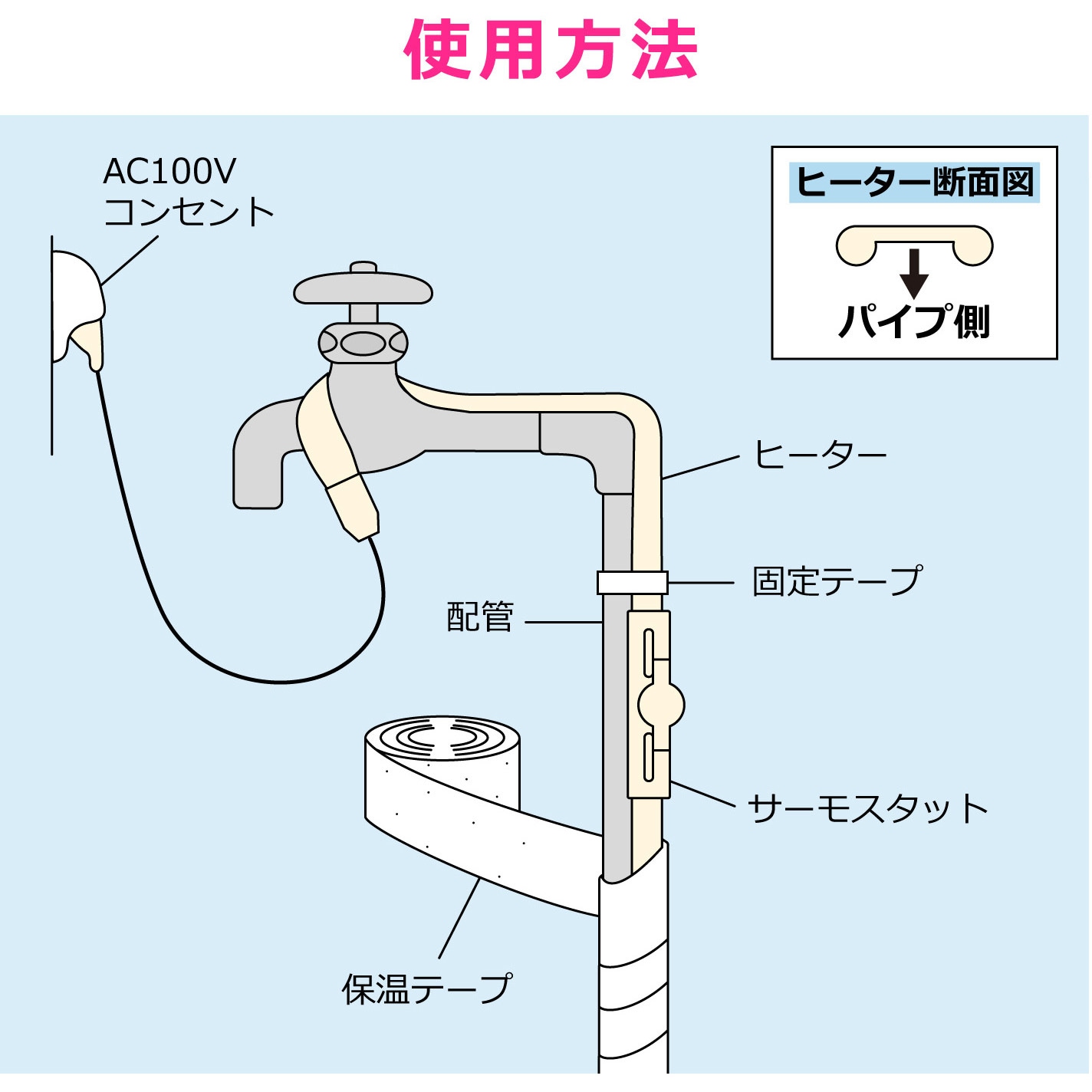 使用方法

AC100V
コンセント

ヒーター断面図

パイプ側

ヒーター

固定テープ

配管

サーモスタット

保温テープ