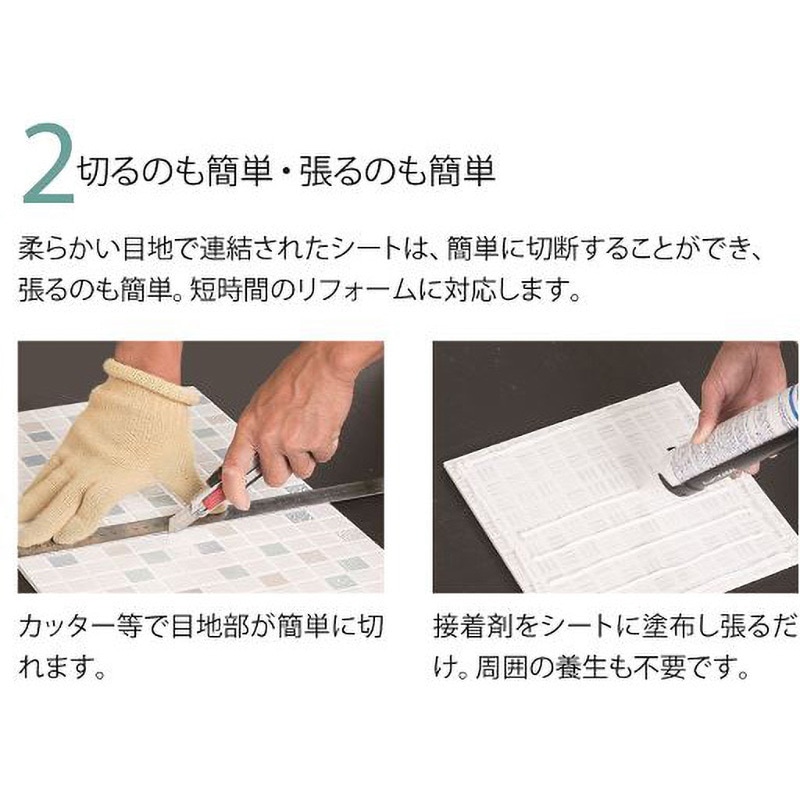 2 切るのも簡単・張るのも簡単

柔らかい目地で連結されたシートは、簡単に切断することができ、張るのも簡単。短時間のリフォームに対応します。

カッター等で目地部が簡単に切れます。

接着剤をシートに塗布し張るだけ。周囲の養生も不要です。