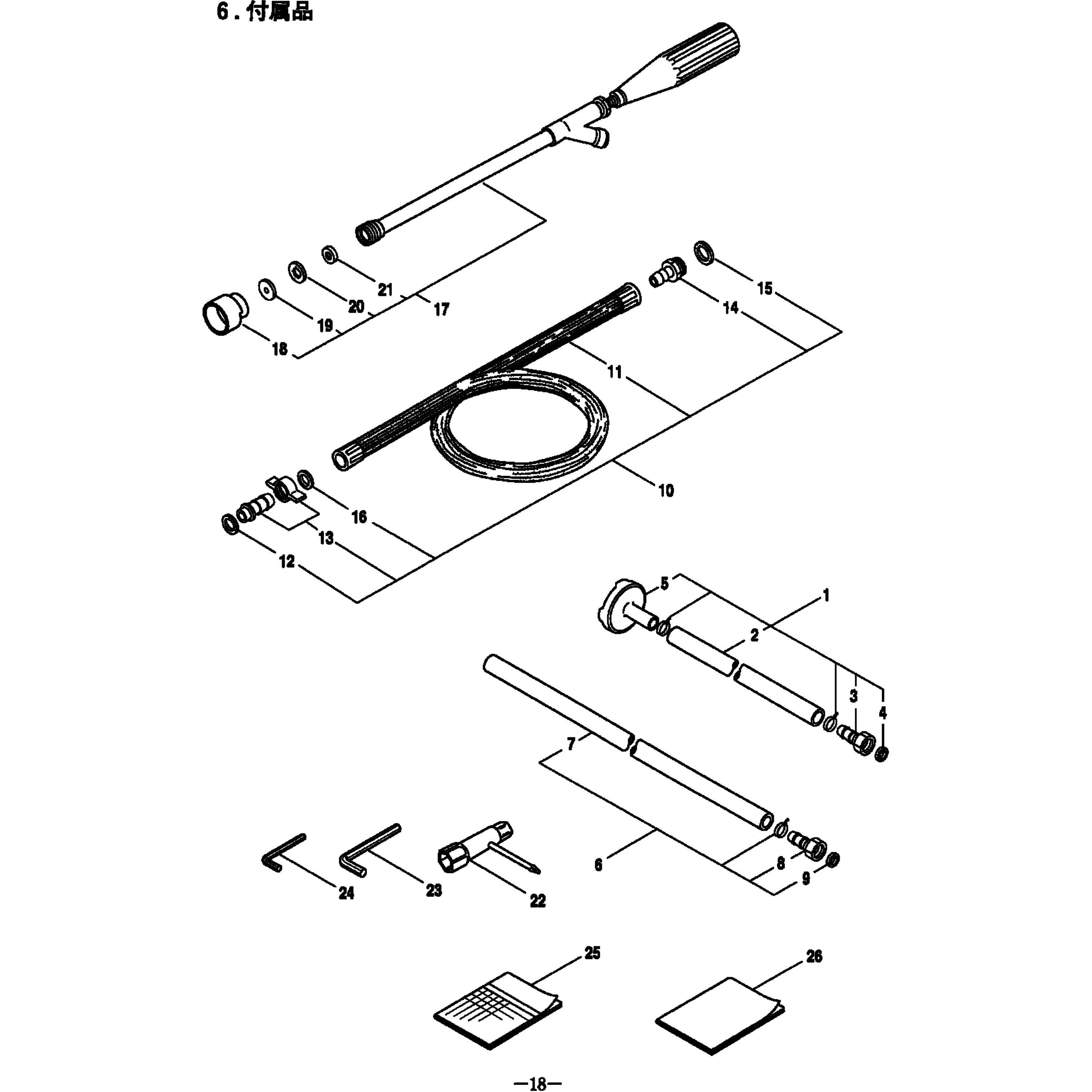 6. 付属品

21
20
17
19
18
15
14
11
10
16
13
12
5
1
2
3
4
7
6
8
9
24
23
22
25
26

—18—