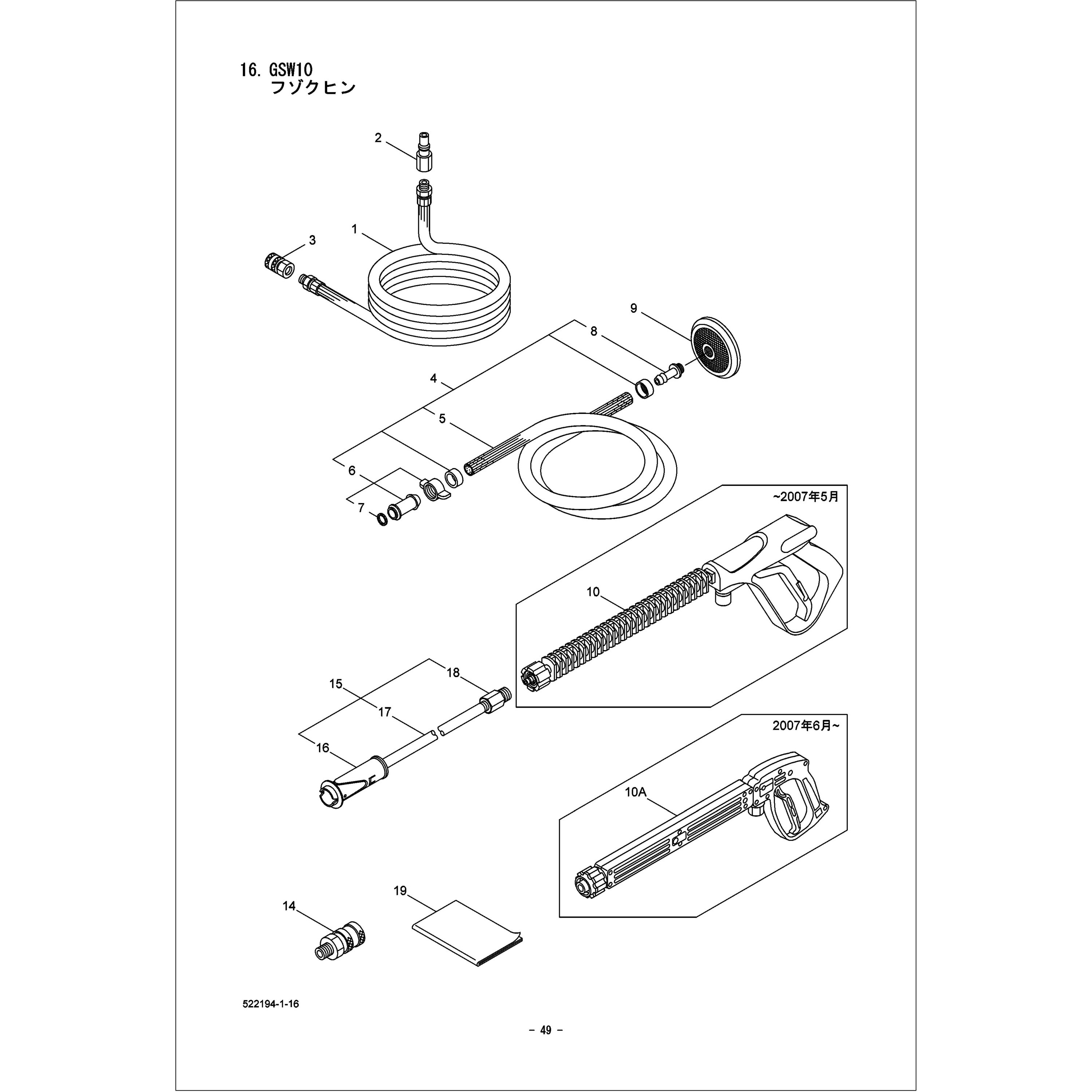 16. GSW10
フゾクヒン

2
1
3
9
8
4
5
6
7
~2007年5月
10
18
15
17
16
2007年6月~
10A
19
14

522194-1-16

– 49 –