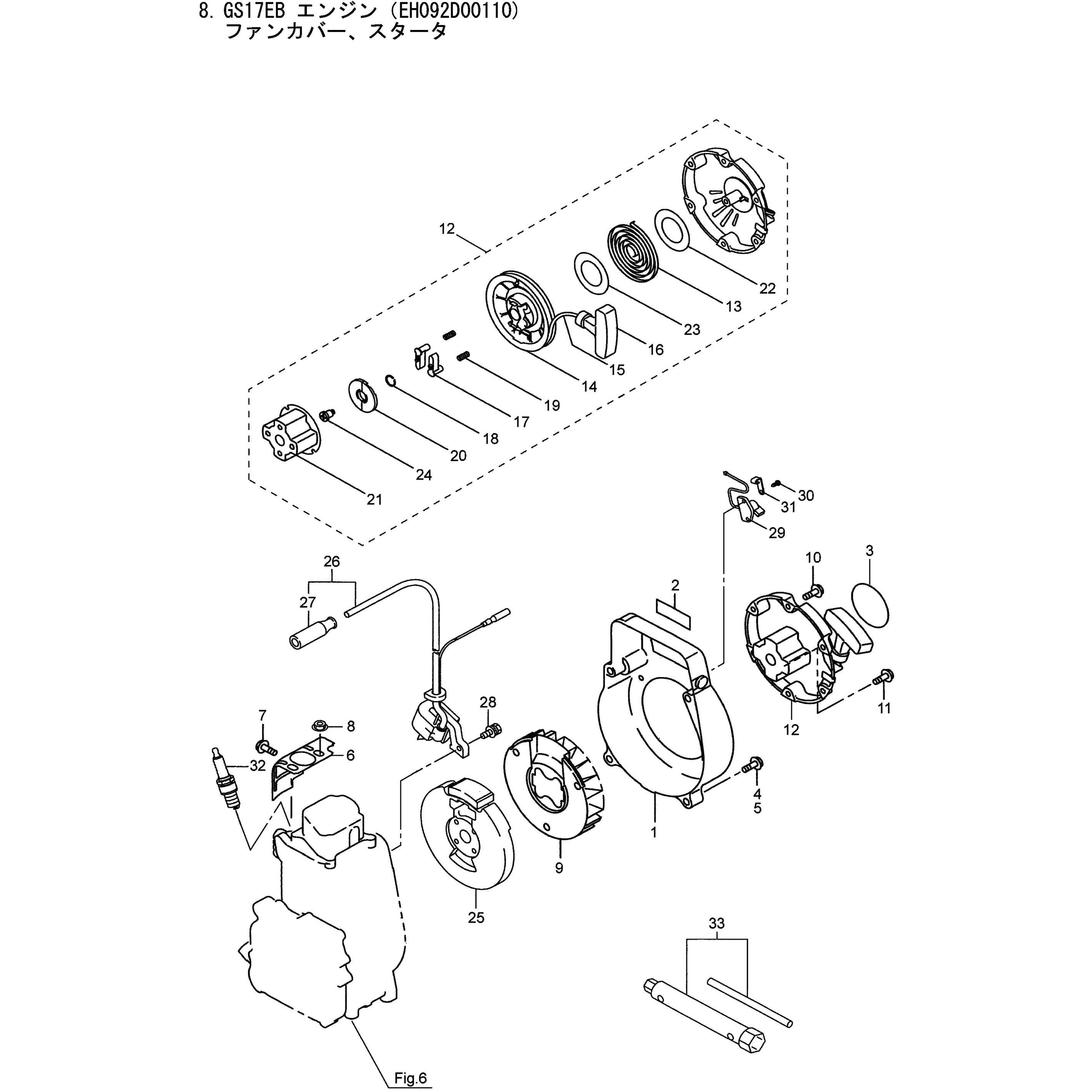 8. GS17EB エンジン (EH092D00110)
ファンカバー、スタータ

12
22
13
23
16
15
14
19
17
18
20
24
21
30
31
29
26
27
2
10
3
28
7
8
6
32
11
12
4
5
1
9
25
33
Fig.6