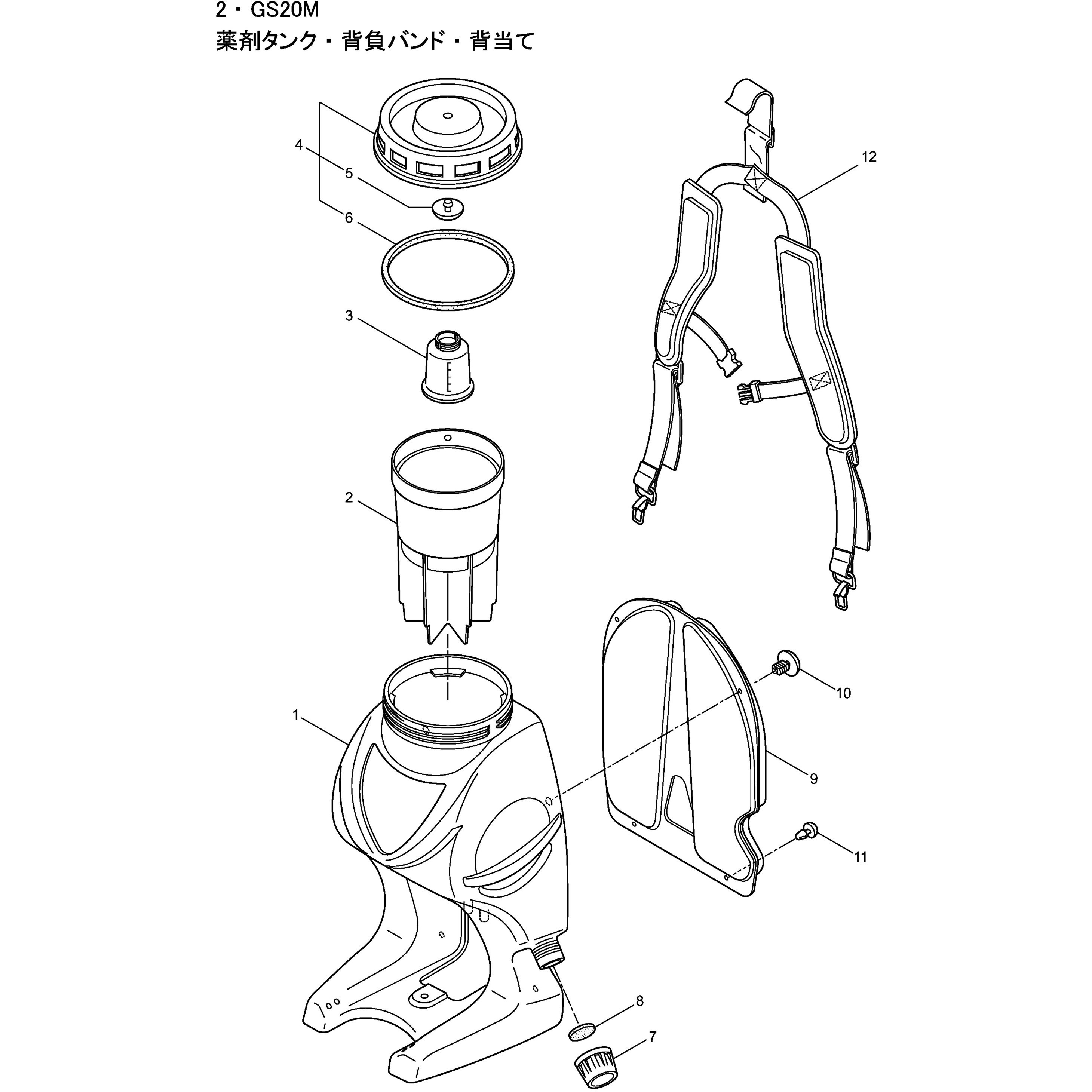 2・GS20M
薬剤タンク・背負バンド・背当て

4
5
6
3
2
1
12
10
9
11
8
7