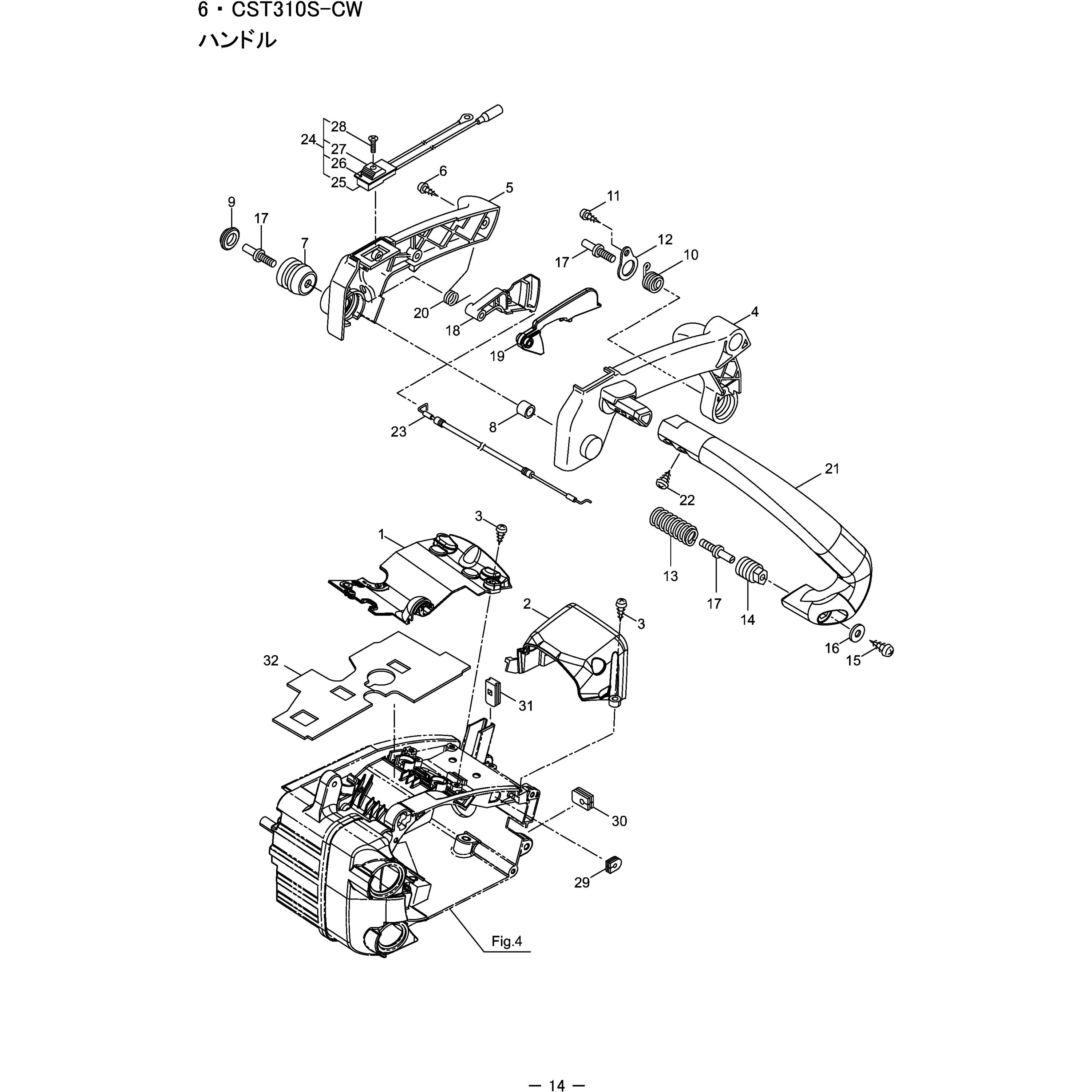 6・CST310S-CW
ハンドル

28
24
27
26
25
6
5
9
17
7
11
12
17
10
20
18
19
4
23
8
21
22
3
1
13
17
14
2
3
16
15
32
31
30
29
Fig.4

— 14 —