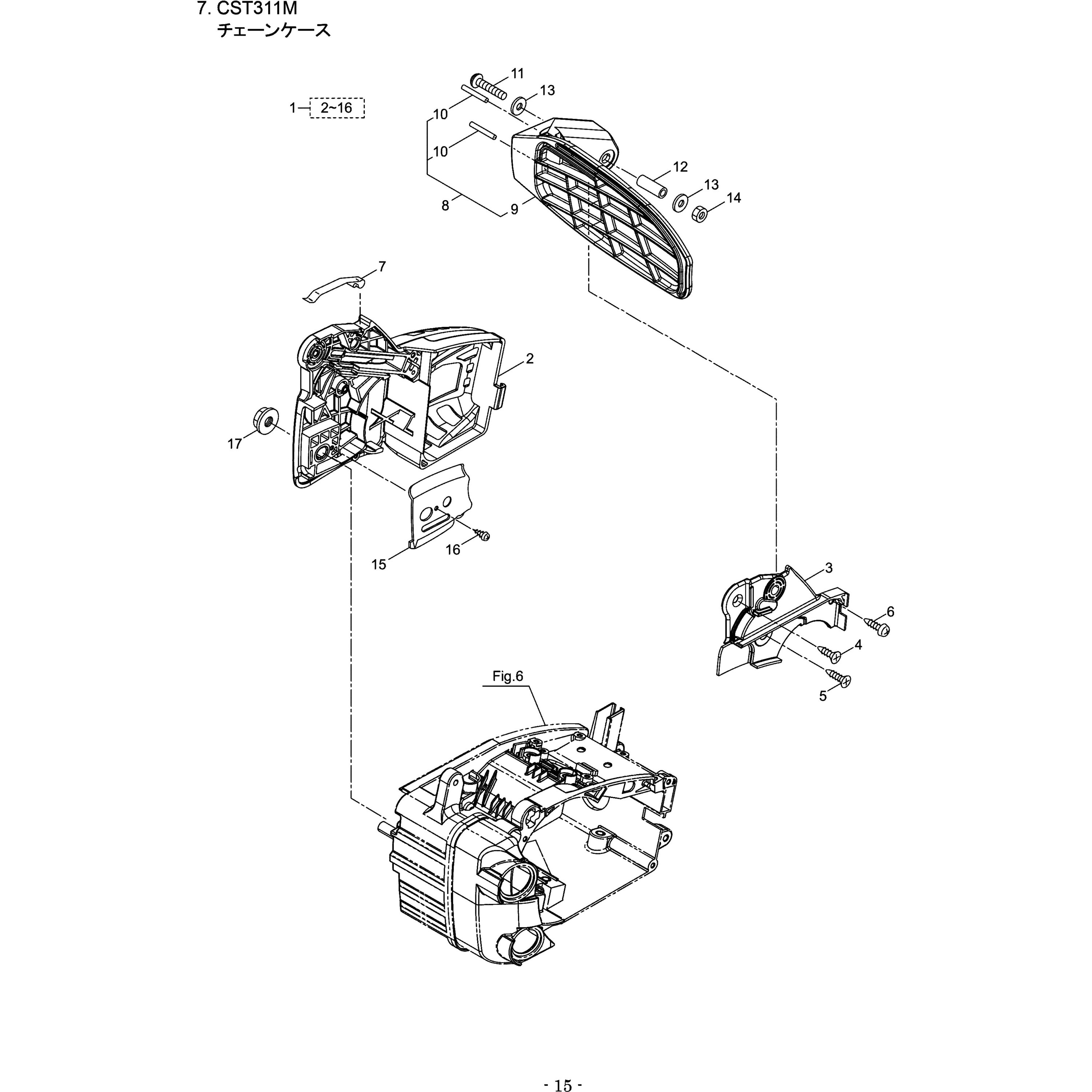 7. CST311M
チェーンケース

1 2~16

11
13
10
10
12
13
14
8
9
7
2
17
15
16
3
6
4
5
Fig.6

- 15 -