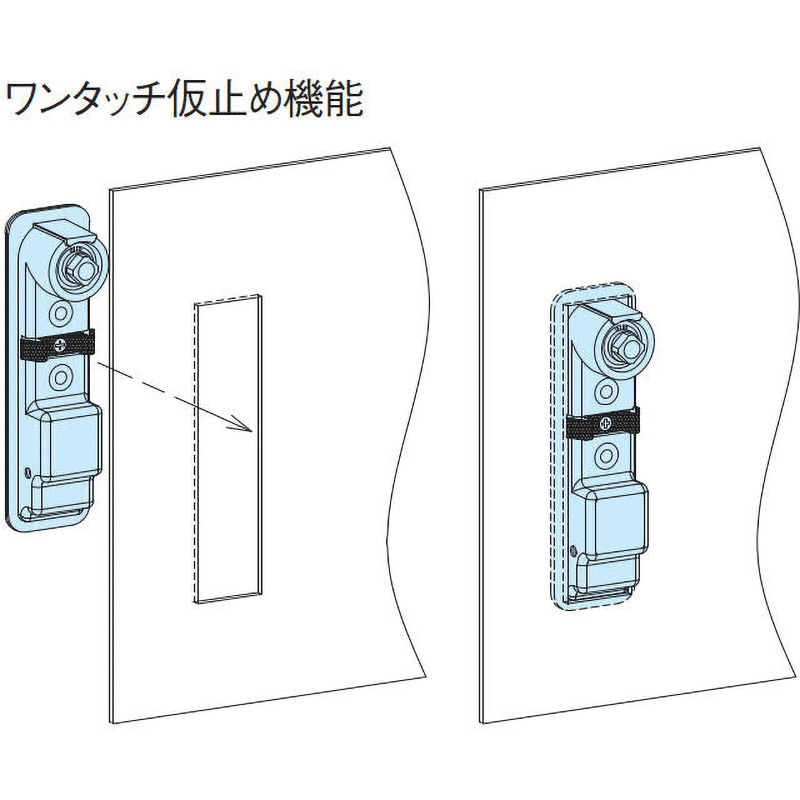 ワンタッチ仮止め機能