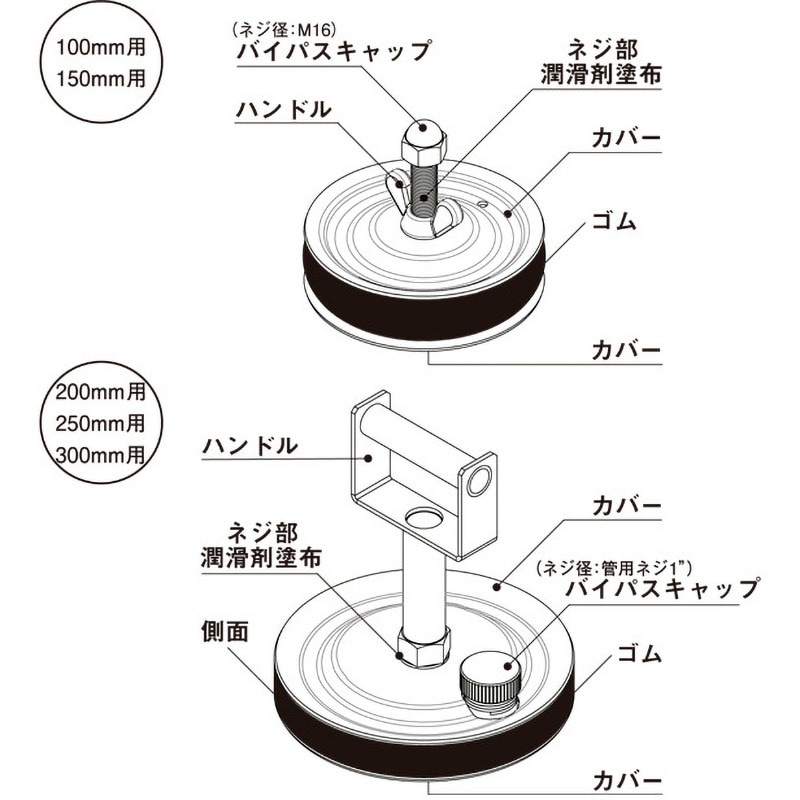 100mm用
150mm用

(ネジ径:M16)
バイパスキャップ

ネジ部
潤滑剤塗布

ハンドル

カバー

ゴム

カバー

200mm用
250mm用
300mm用

ハンドル

カバー

ネジ部
潤滑剤塗布

(ネジ径:管用ネジ1")
バイパスキャップ

側面

ゴム

カバー