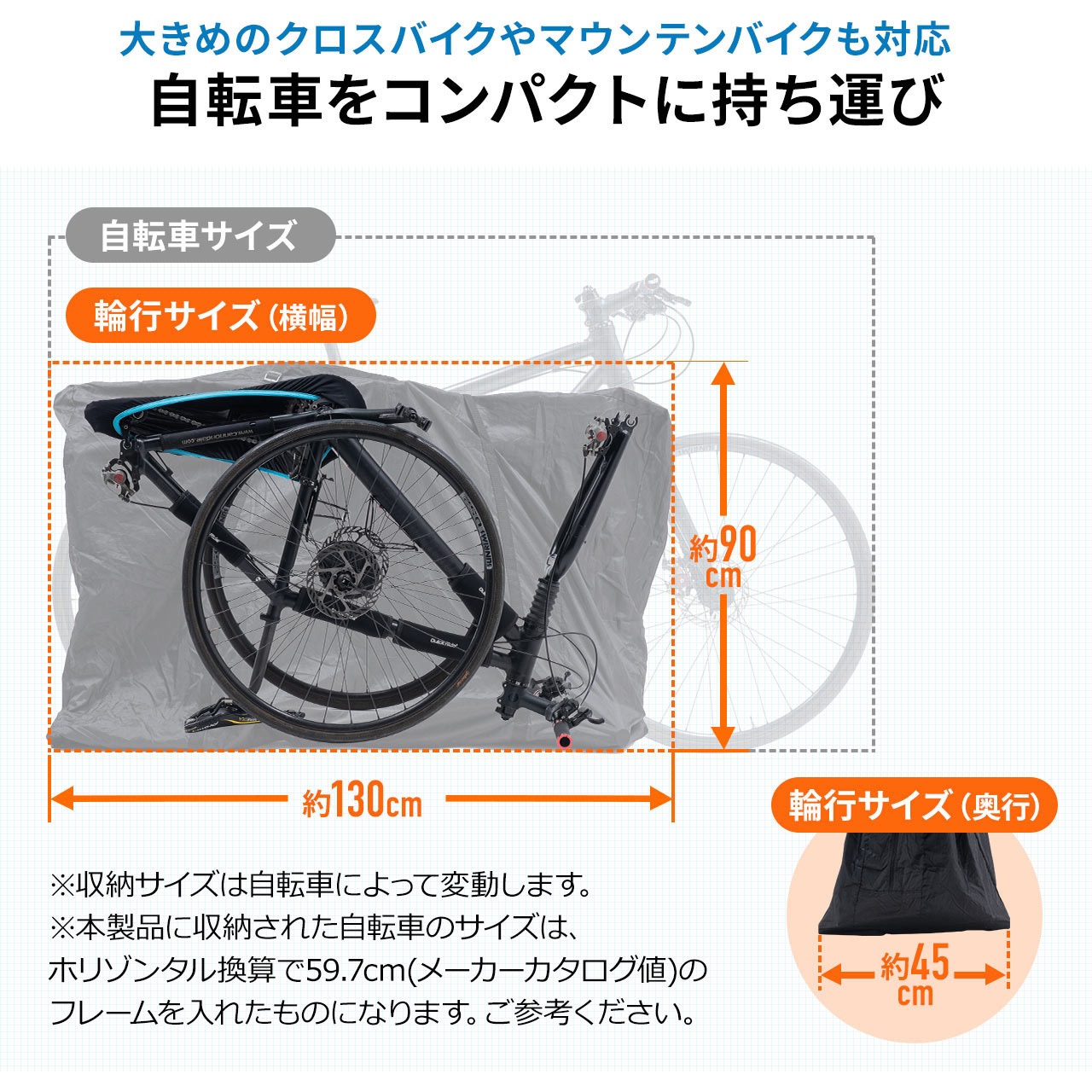 大きめのクロスバイクやマウンテンバイクも対応
自転車をコンパクトに持ち運び

自転車サイズ

輪行サイズ（横幅）

約90cm

約130cm

輪行サイズ（奥行）

約45cm

※収納サイズは自転車によって変動します。
※本製品に収納された自転車のサイズは、ホリゾンタル換算で59.7cm(メーカーカタログ値)のフレームを入れたものになります。ご参考ください。